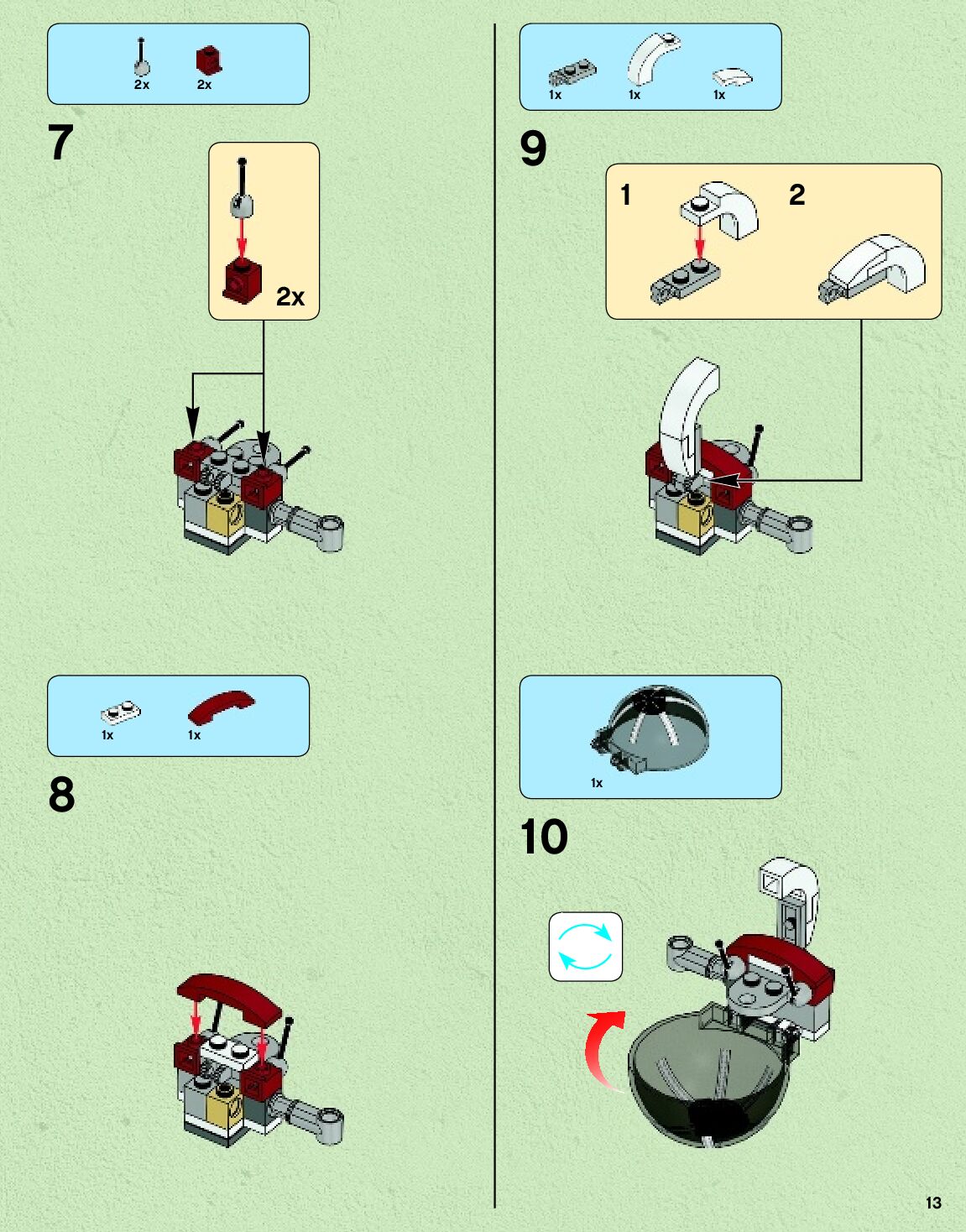 2x 2x

7

2x

1x 1x

8

1x 1x 1x

9

1

2

1x

10

13