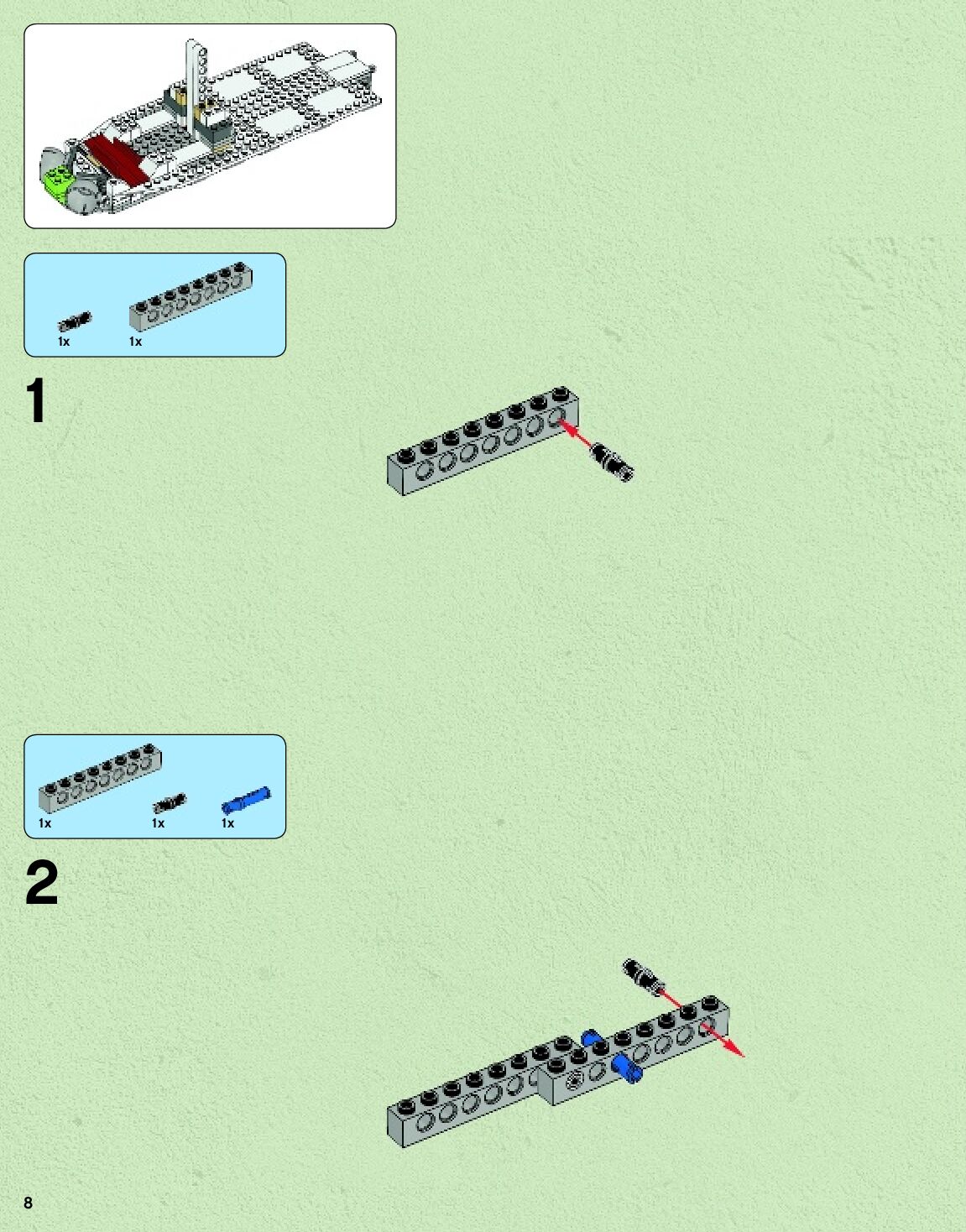 1x 1x

1

1x 1x 1x

2

8