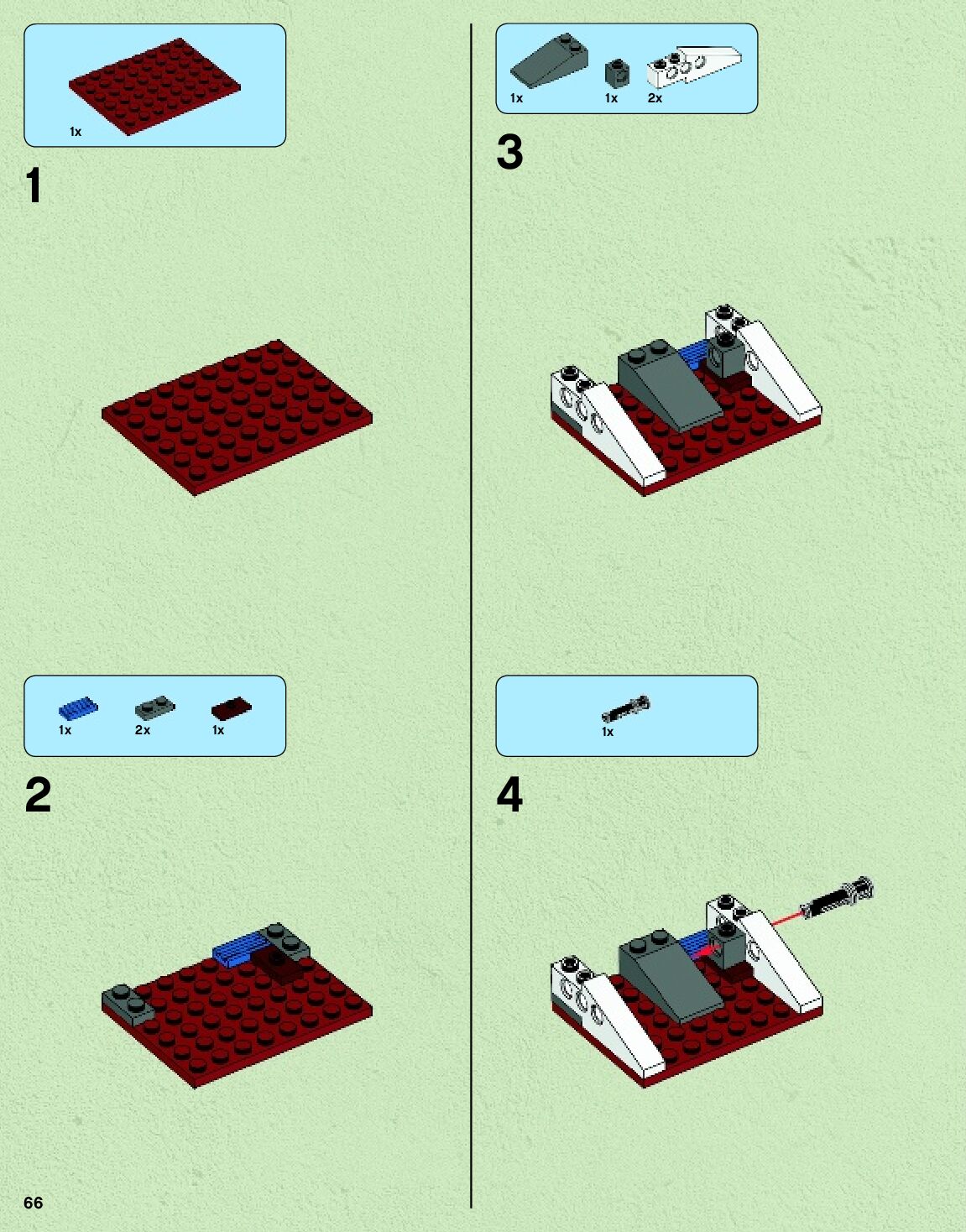 1x

1

1x 2x 1x

2

1x 1x 2x

3

1x

4

66