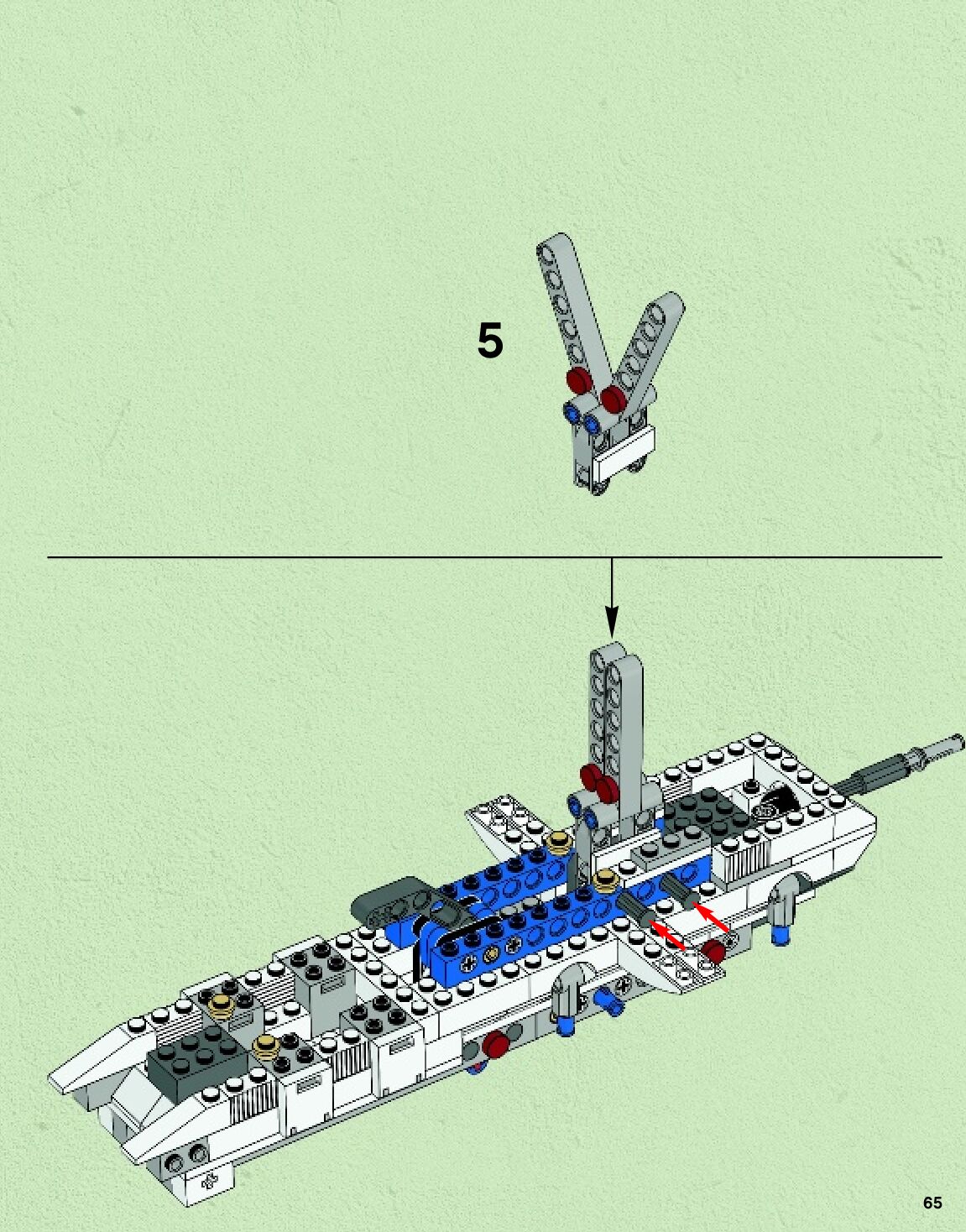 5

65