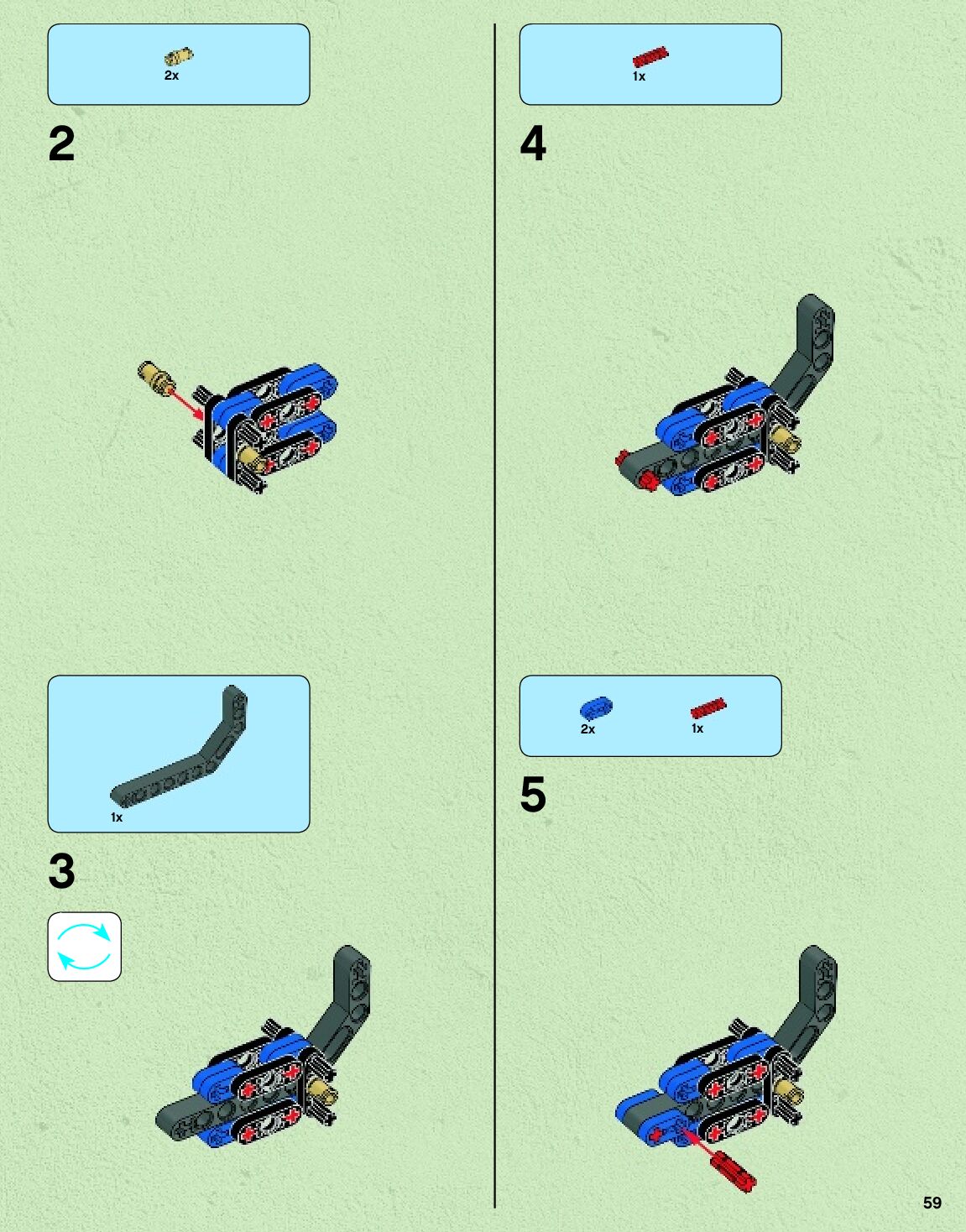 2x

2

1x

3

1x

4

2x

1x

5

59