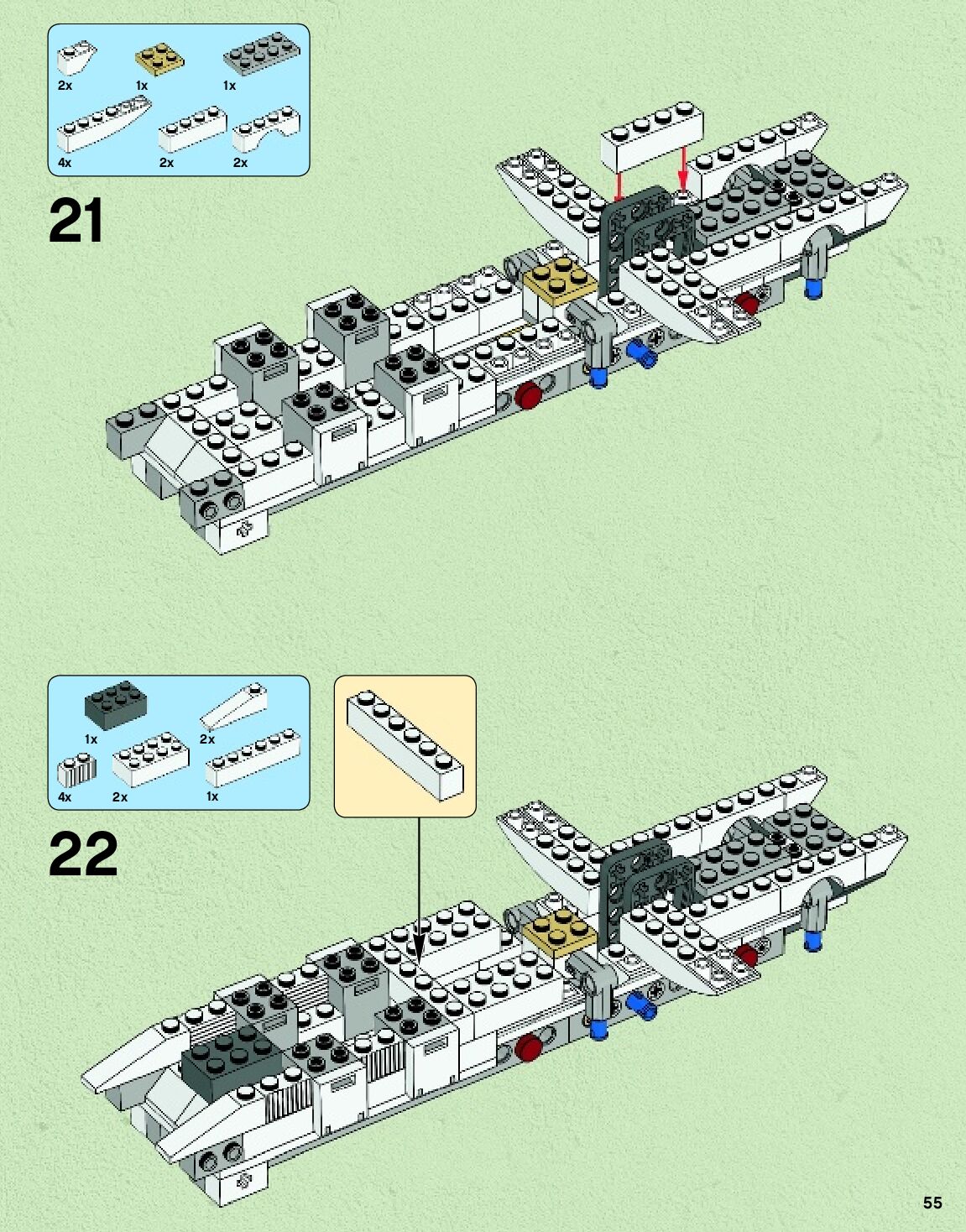 2x
1x
1x
4x
2x
2x

21

1x
2x
4x
2x
1x

22

55