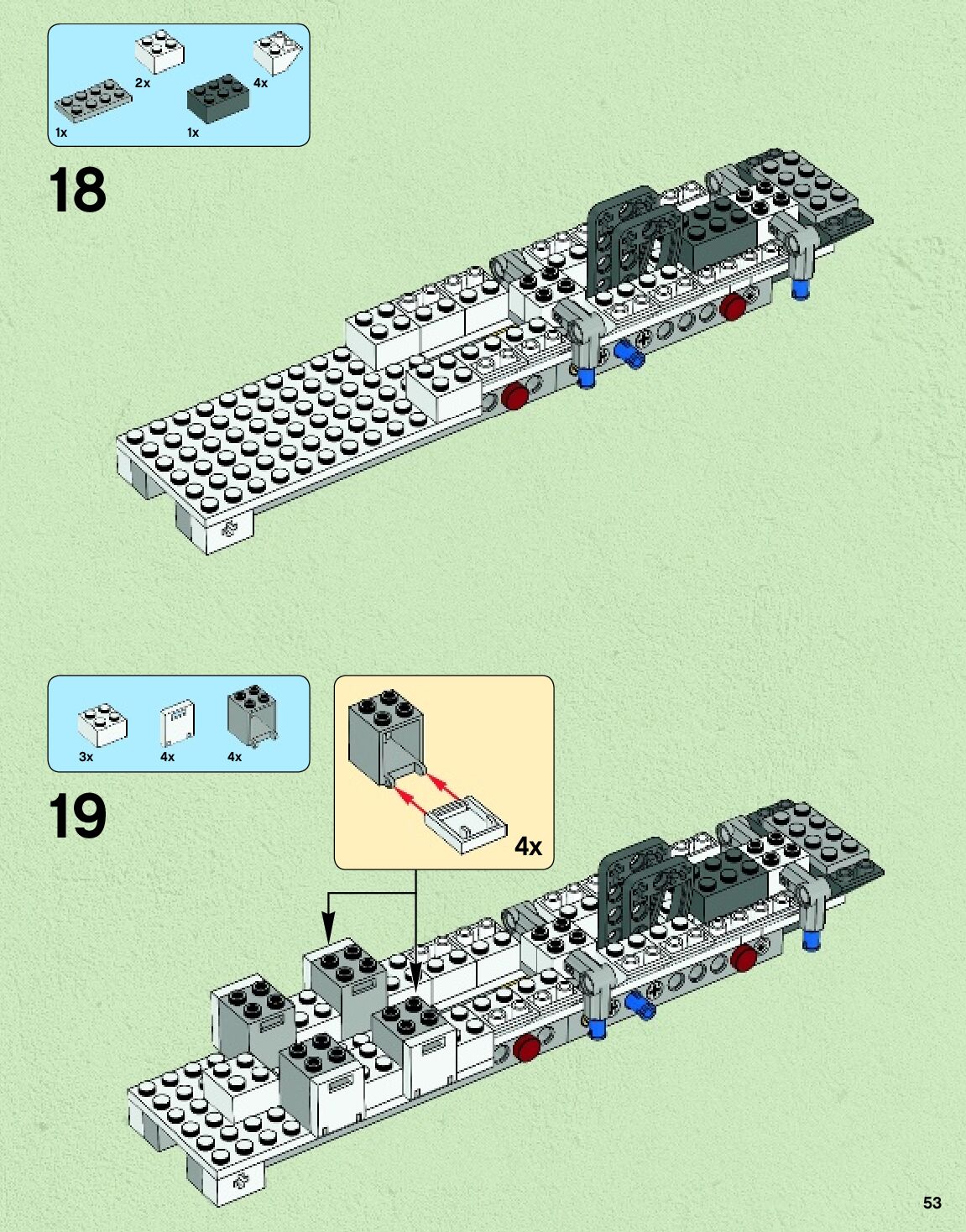 2x
4x
1x
1x

18

3x
4x
4x

19

4x

53