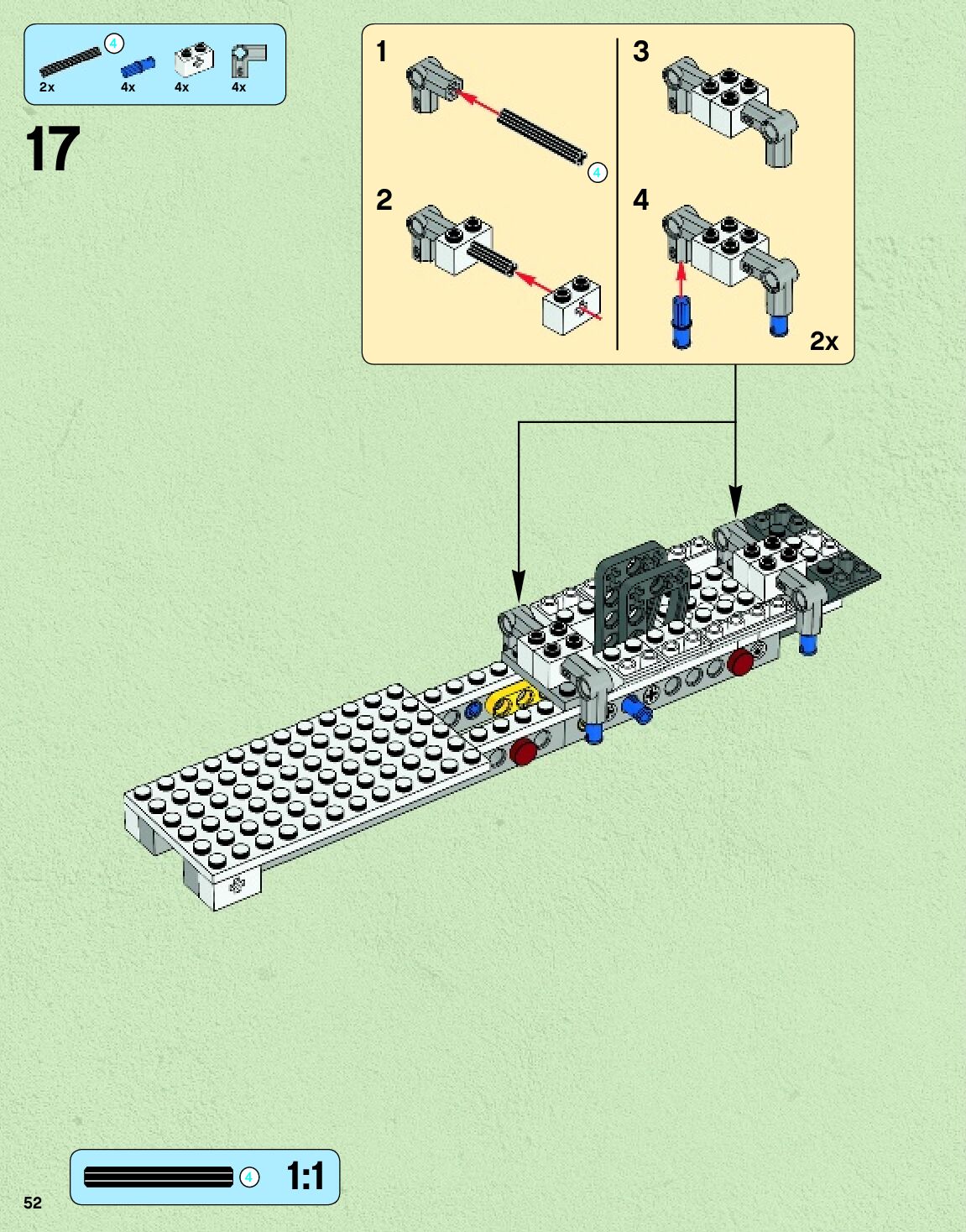 4
2x 4x 4x 4x

17

1

4

2

3

4

2x

4 1:1

52