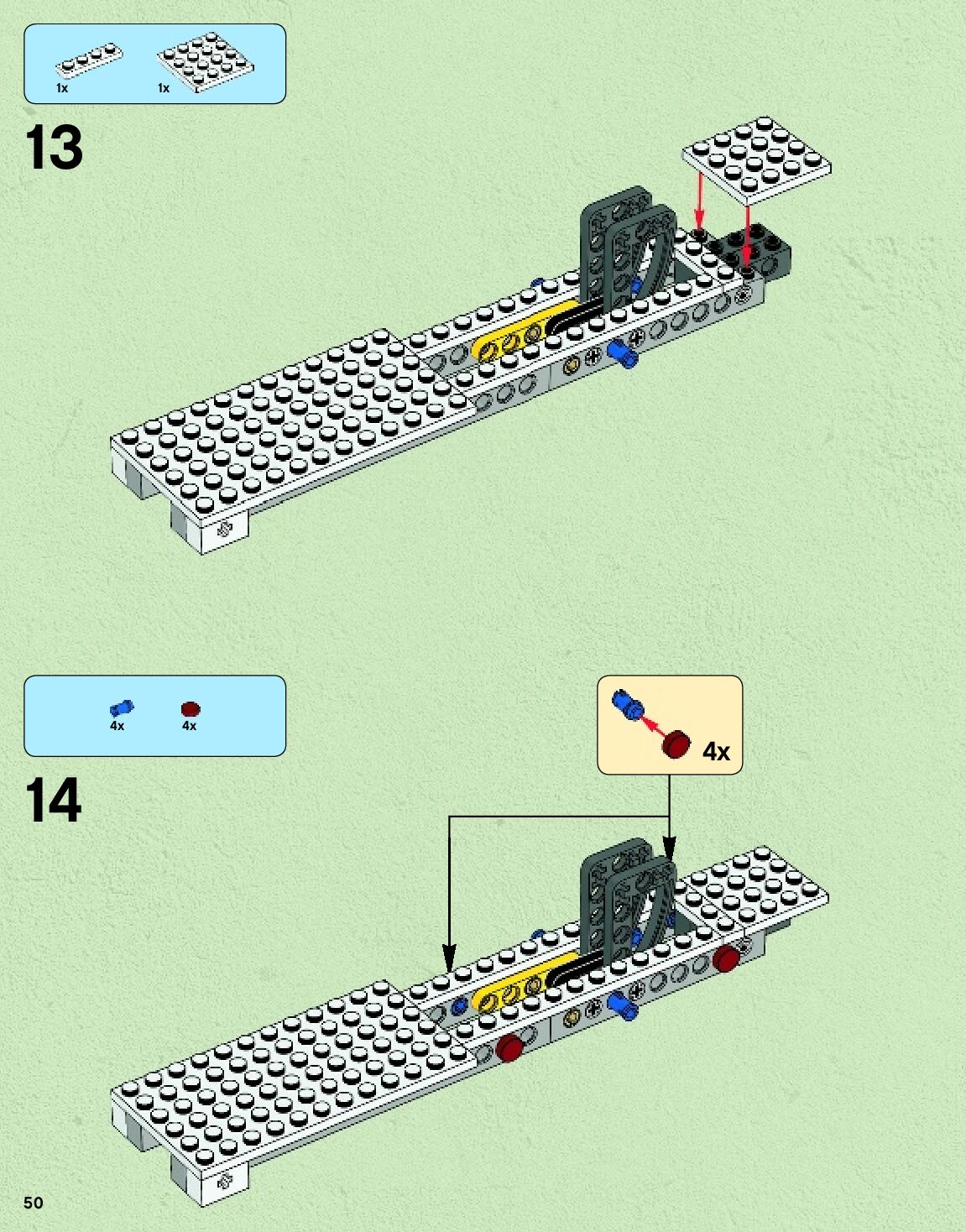 1x 1x

13

4x 4x

14

4x

50