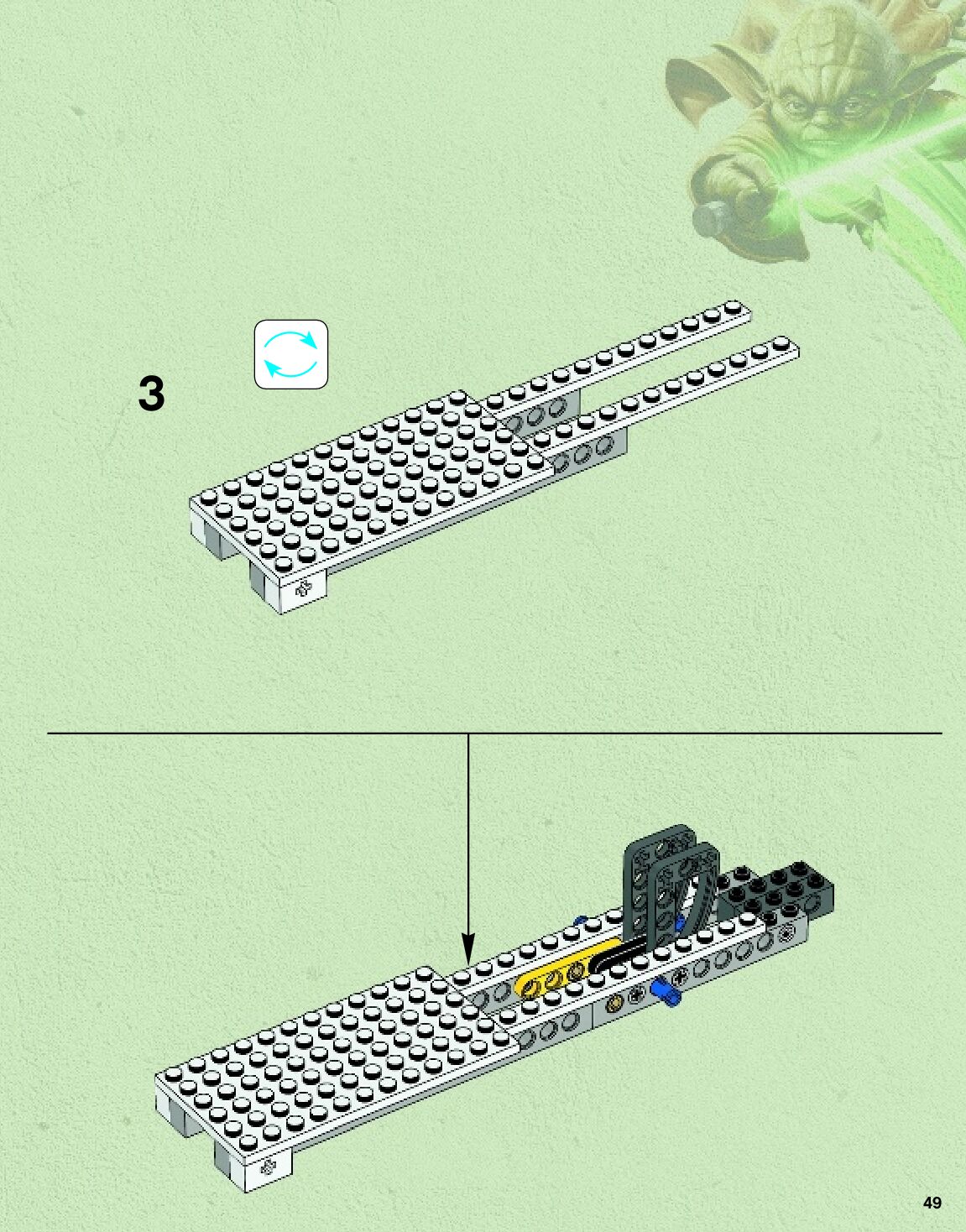 3

49