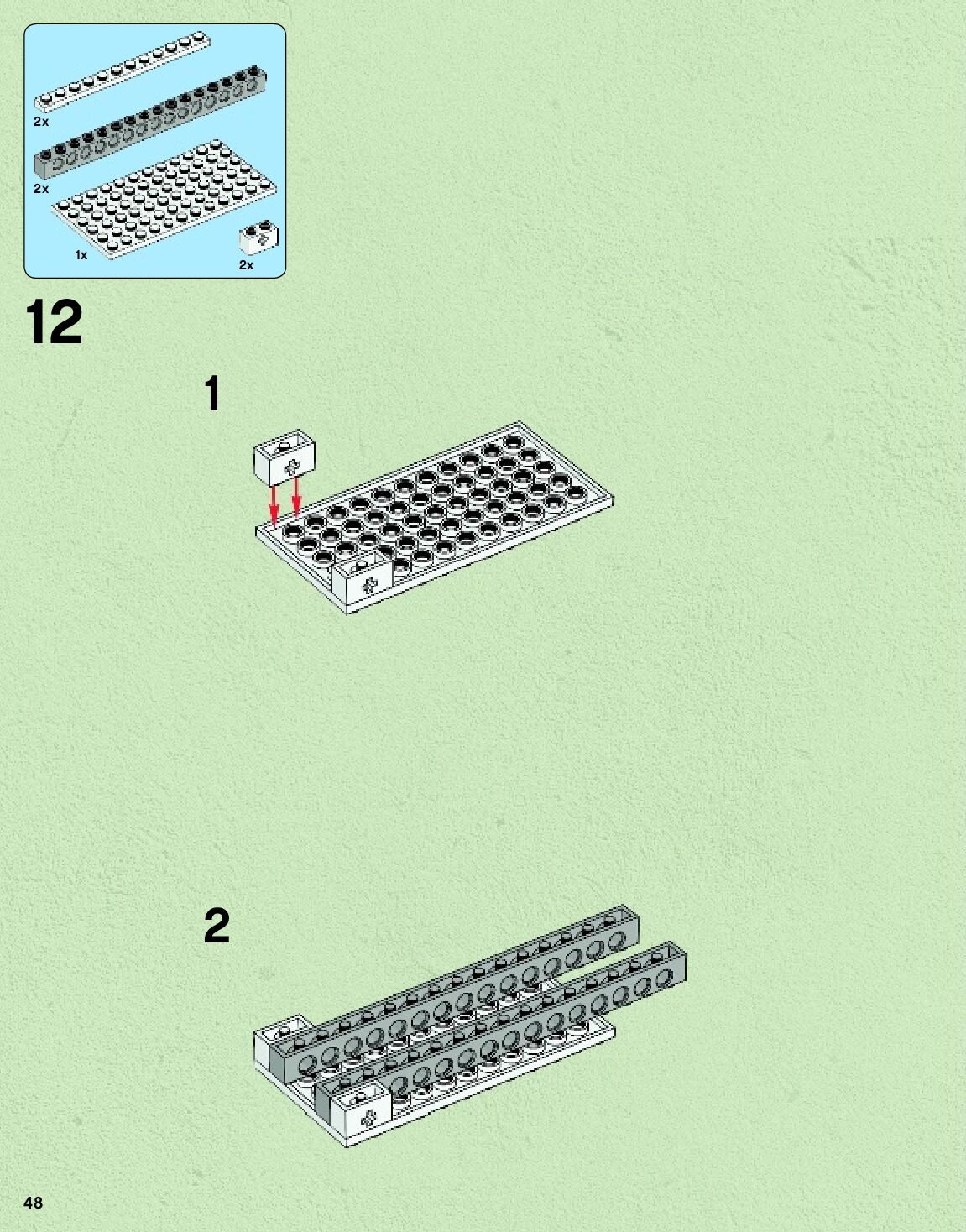 2x
2x
1x
2x

12

1

2

48