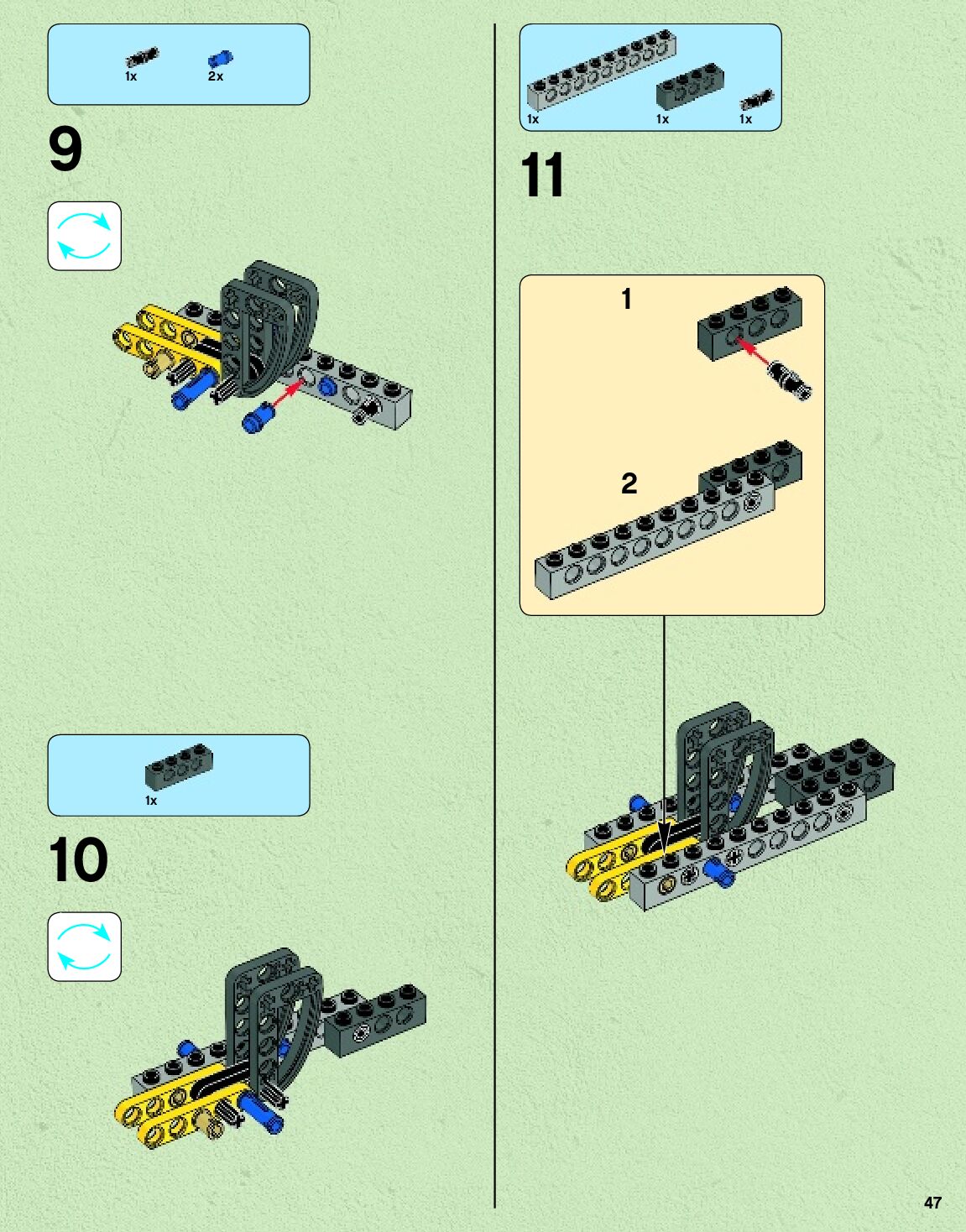 1x 2x

9

1x

10

1x 1x 1x

11

1

2

47