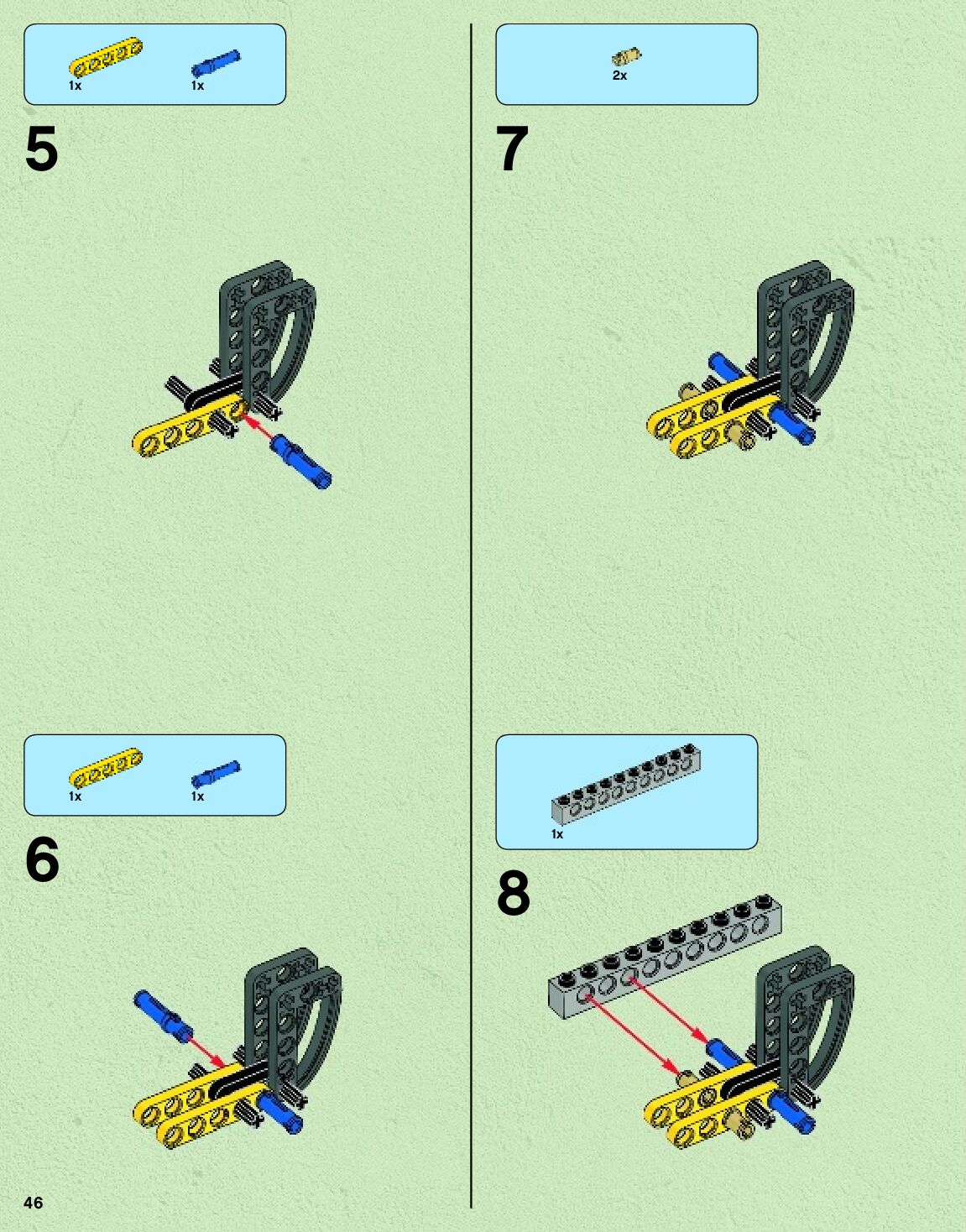 1x 1x

5

1x 1x

6

46

2x

7

1x

8