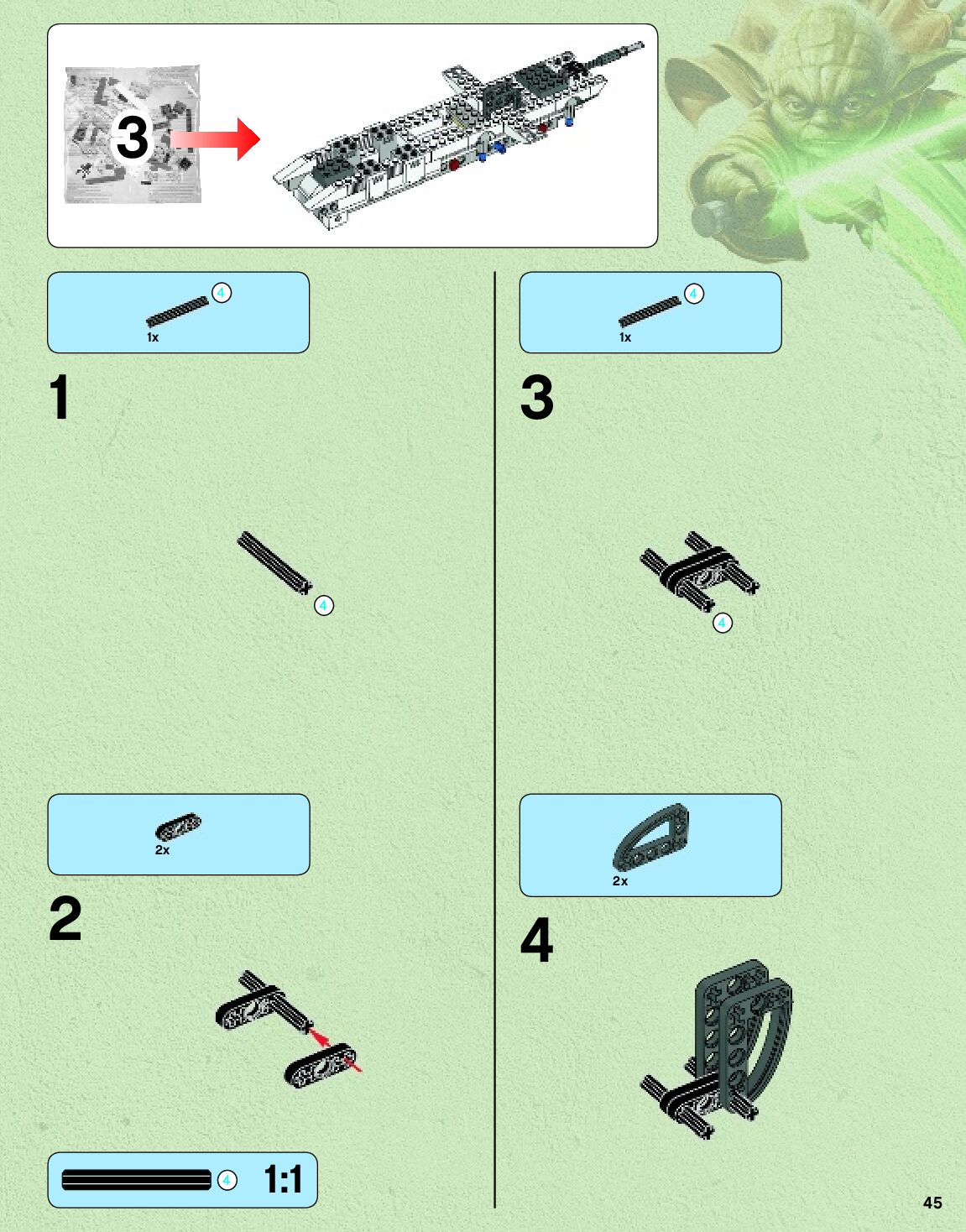 3

4
1x

1

4

2x

2

4
1:1

4
1x

3

4

2x

4

45