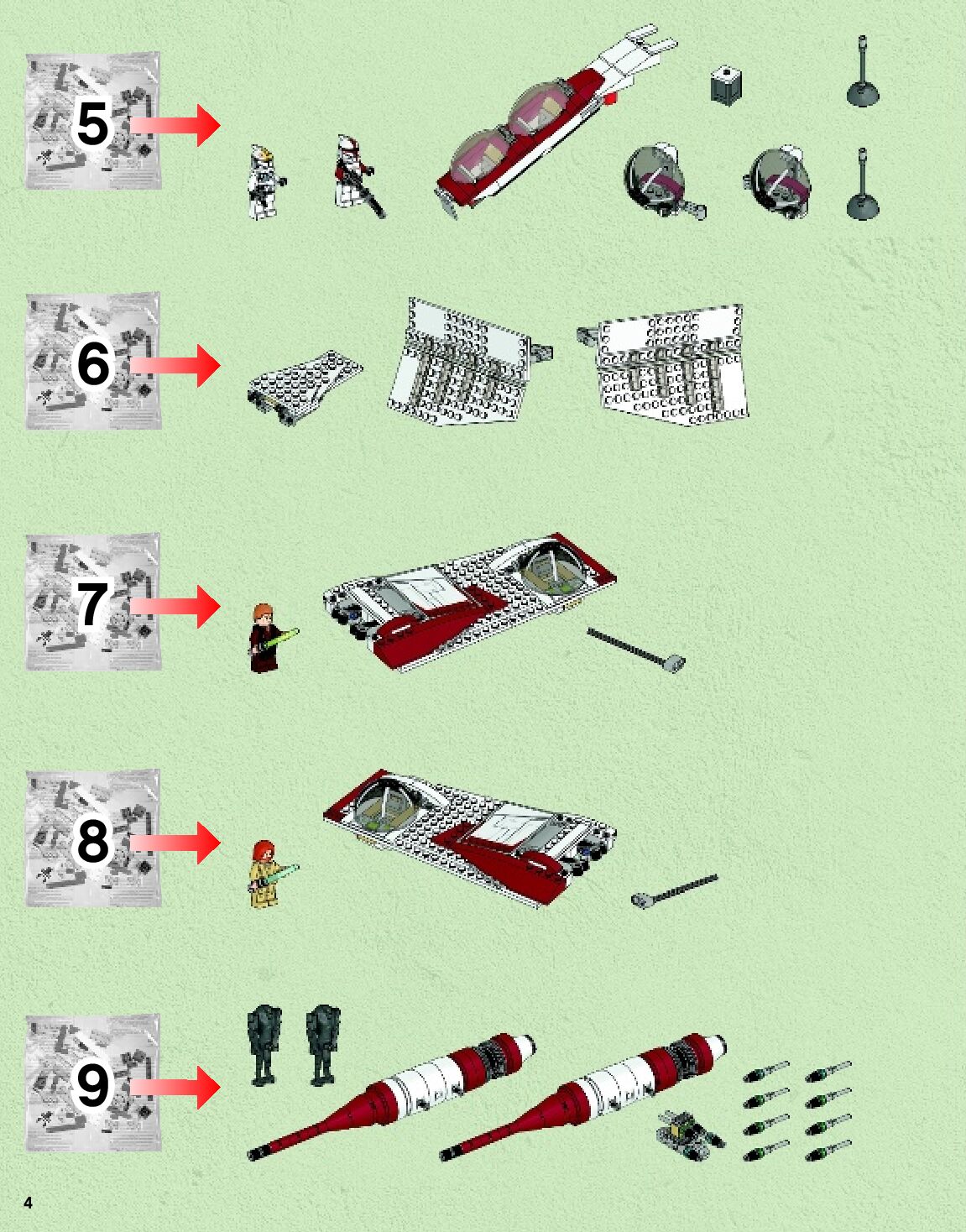 5

6

7

8

9

4