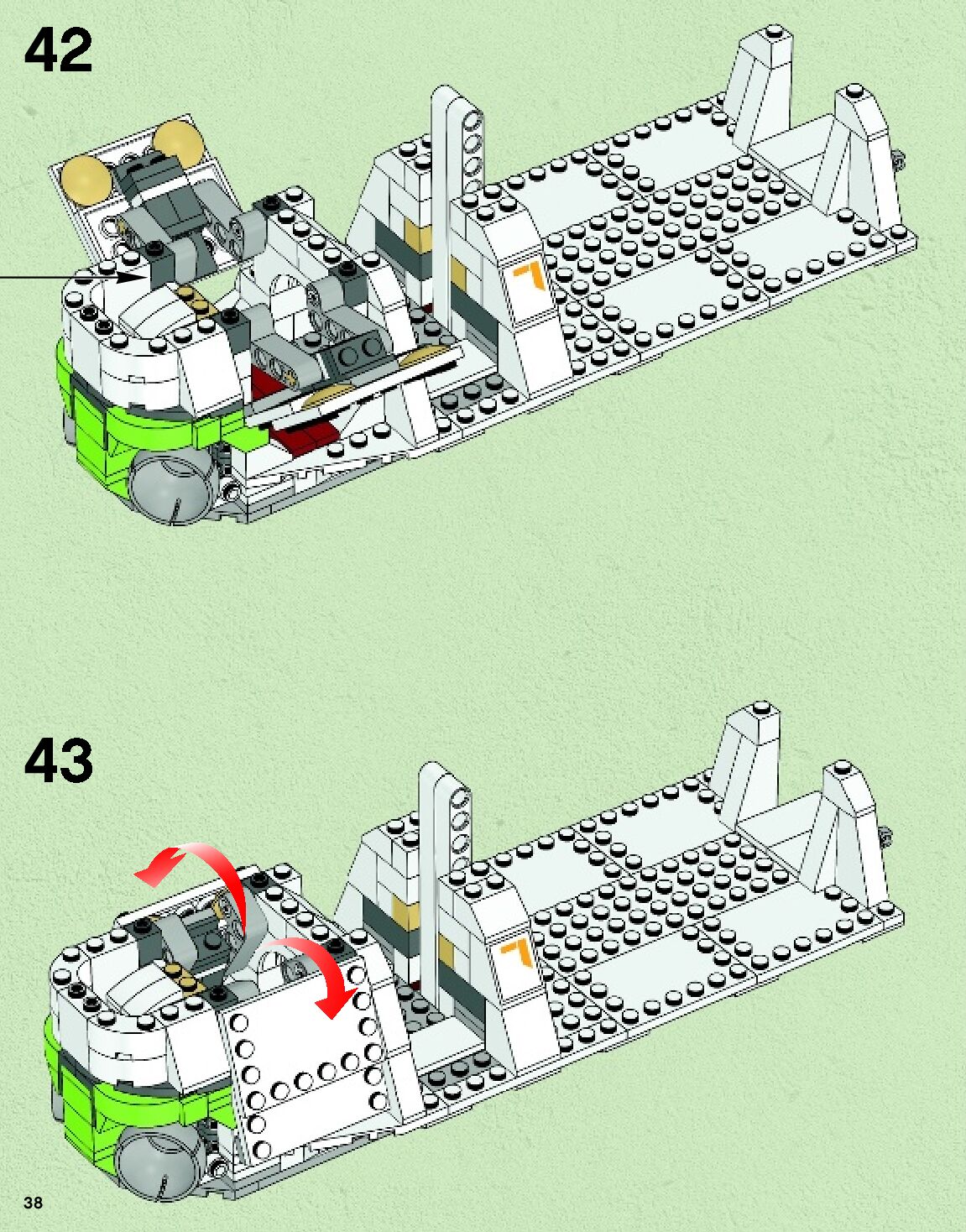 42

43

38