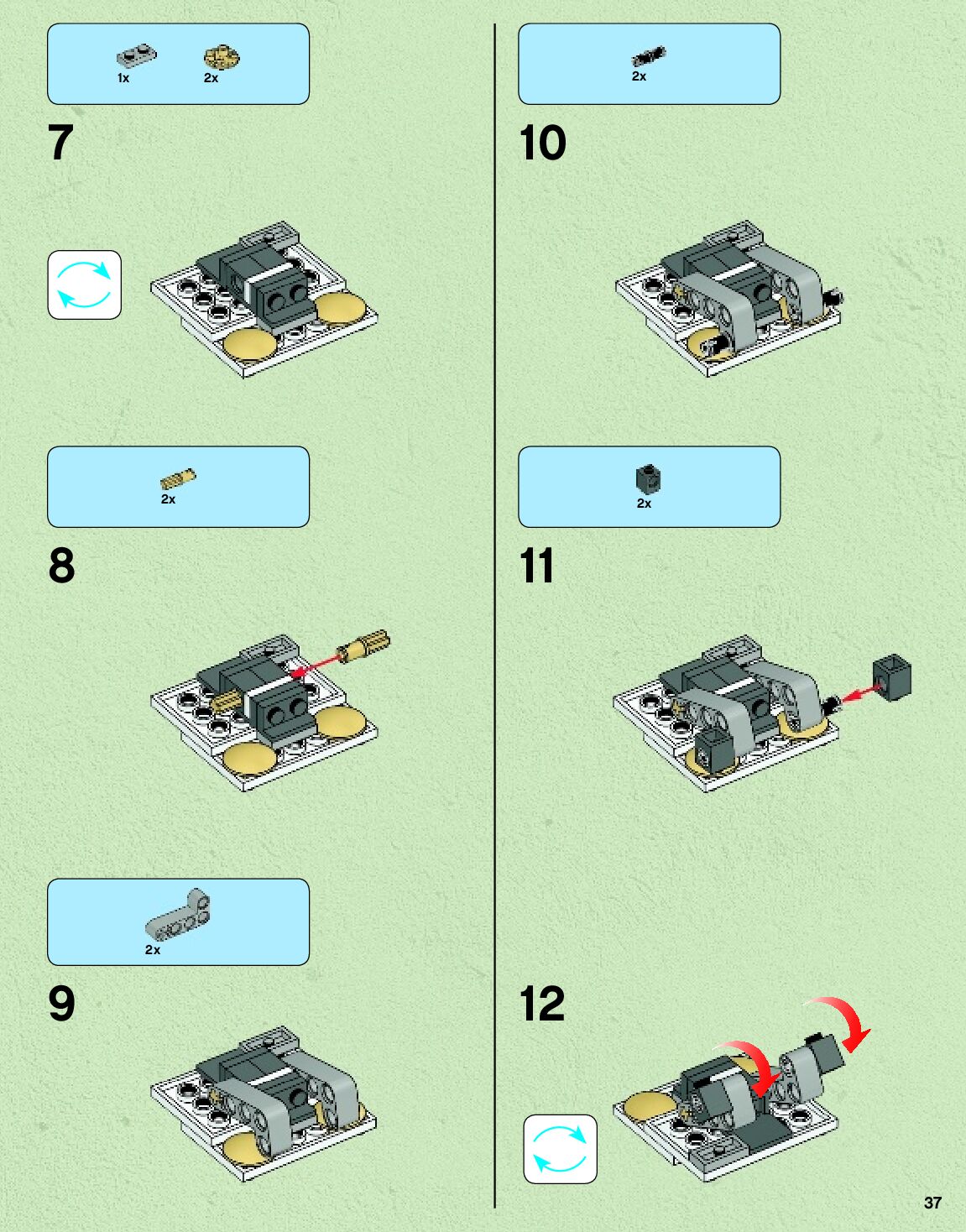 1x 2x

7

2x

8

2x

9

2x

10

2x

11

12

37