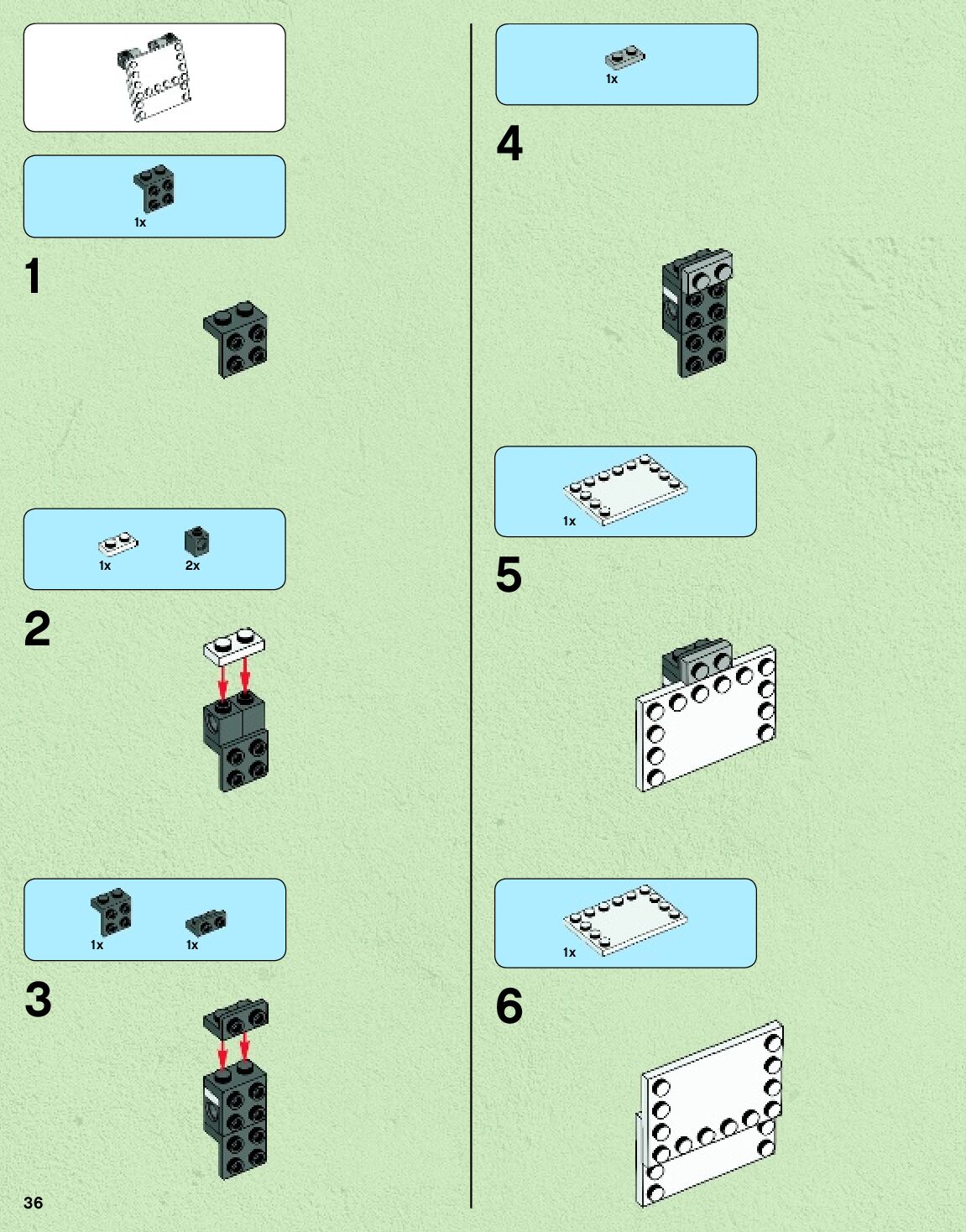 1x

1

1x 2x

2

1x 1x

3

36

1x

4

1x

5

1x

6