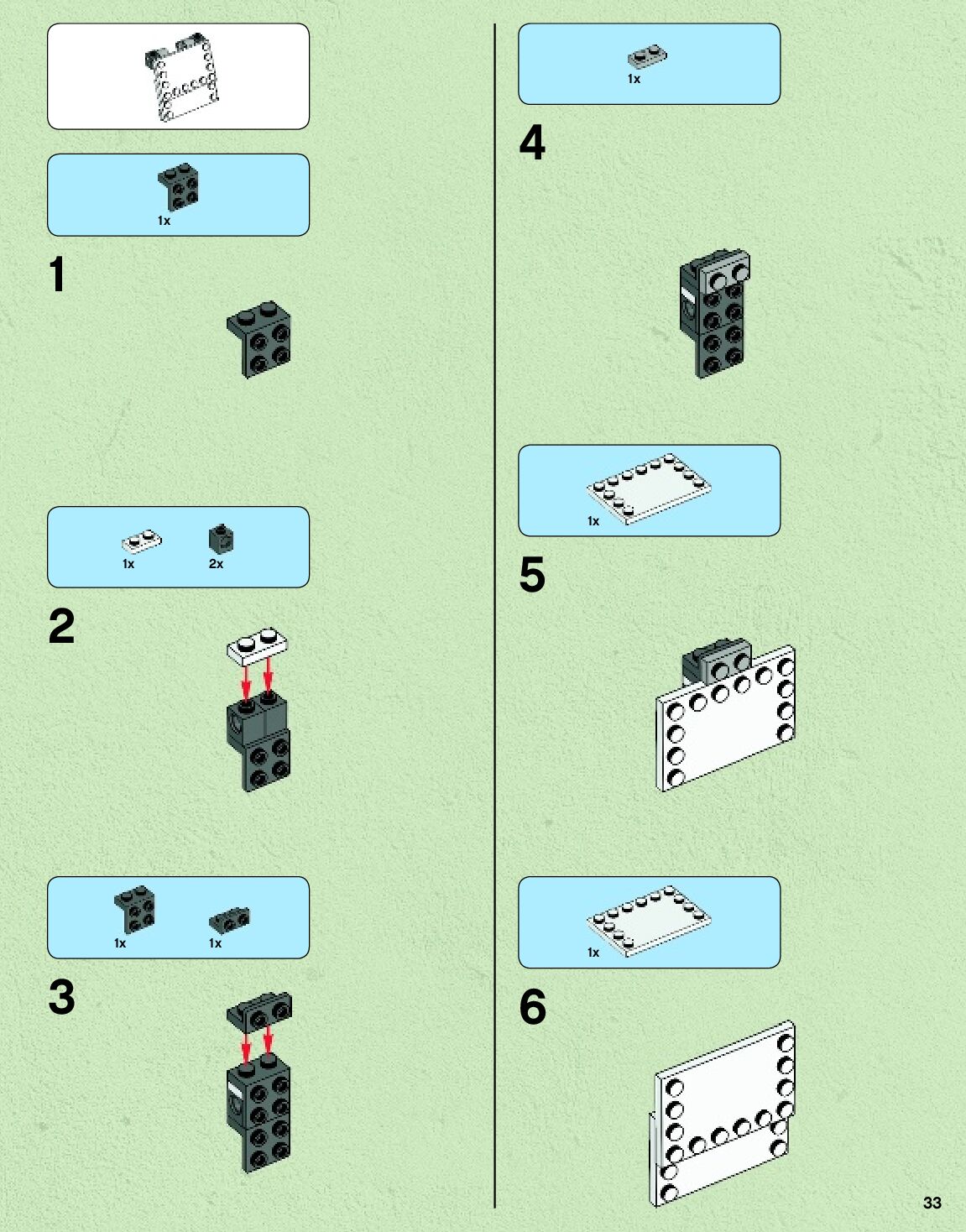 1x

1

1x 2x

2

1x 1x

3

1x

4

1x

5

1x

6

33