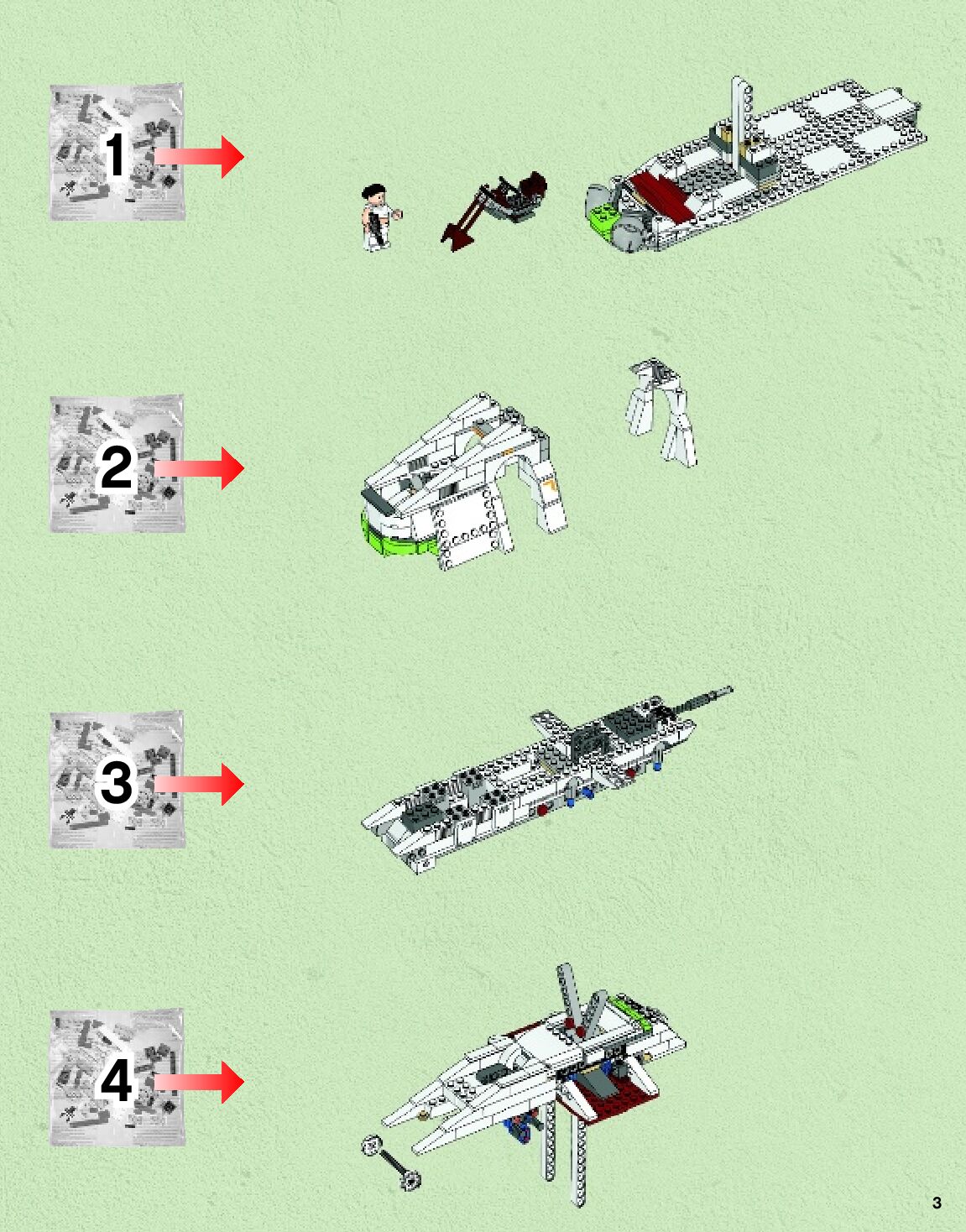 1

2

3

4

3