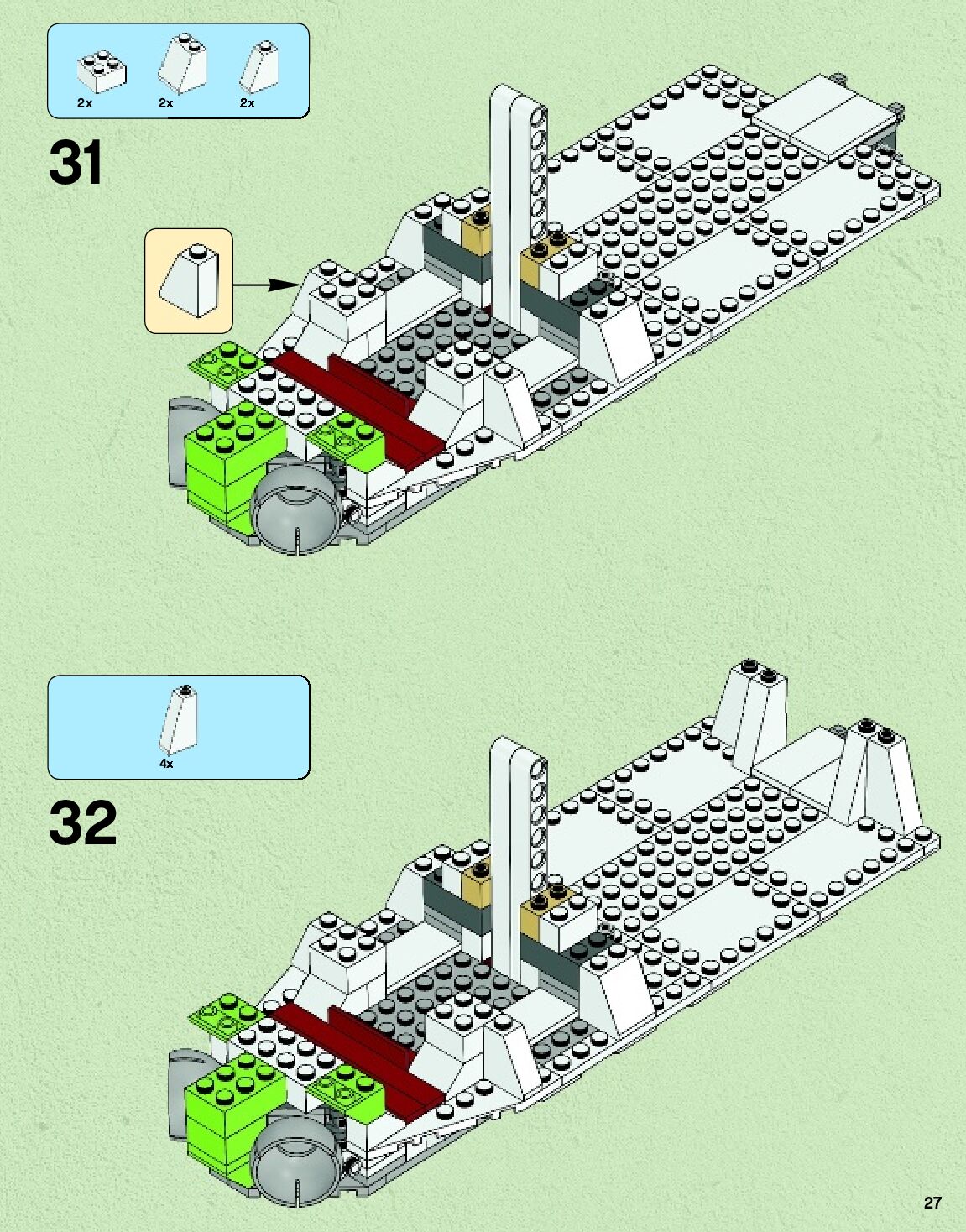 2x 2x 2x

31

4x

32

27