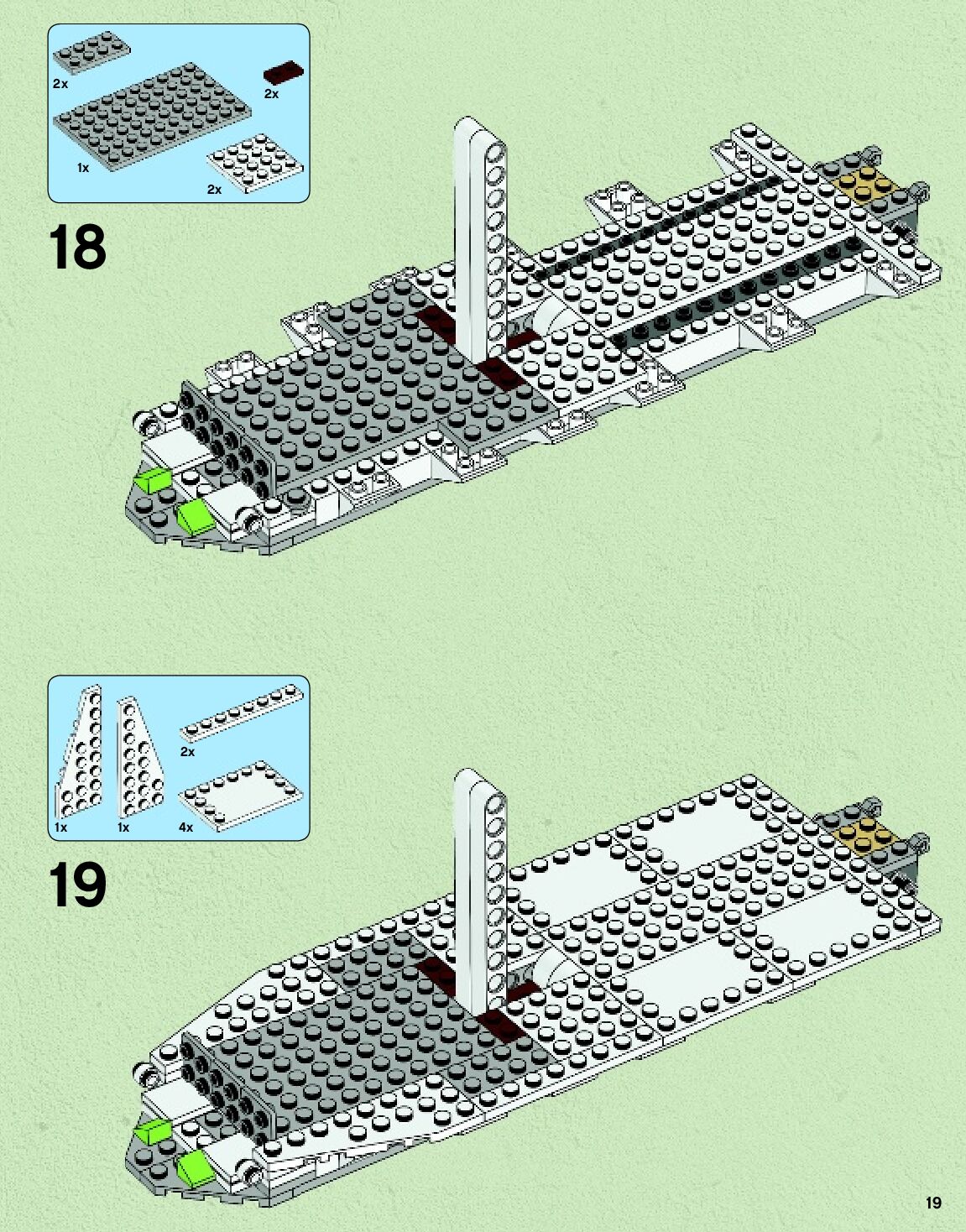 2x

2x

1x

2x

18

2x

1x

1x

4x

19

19