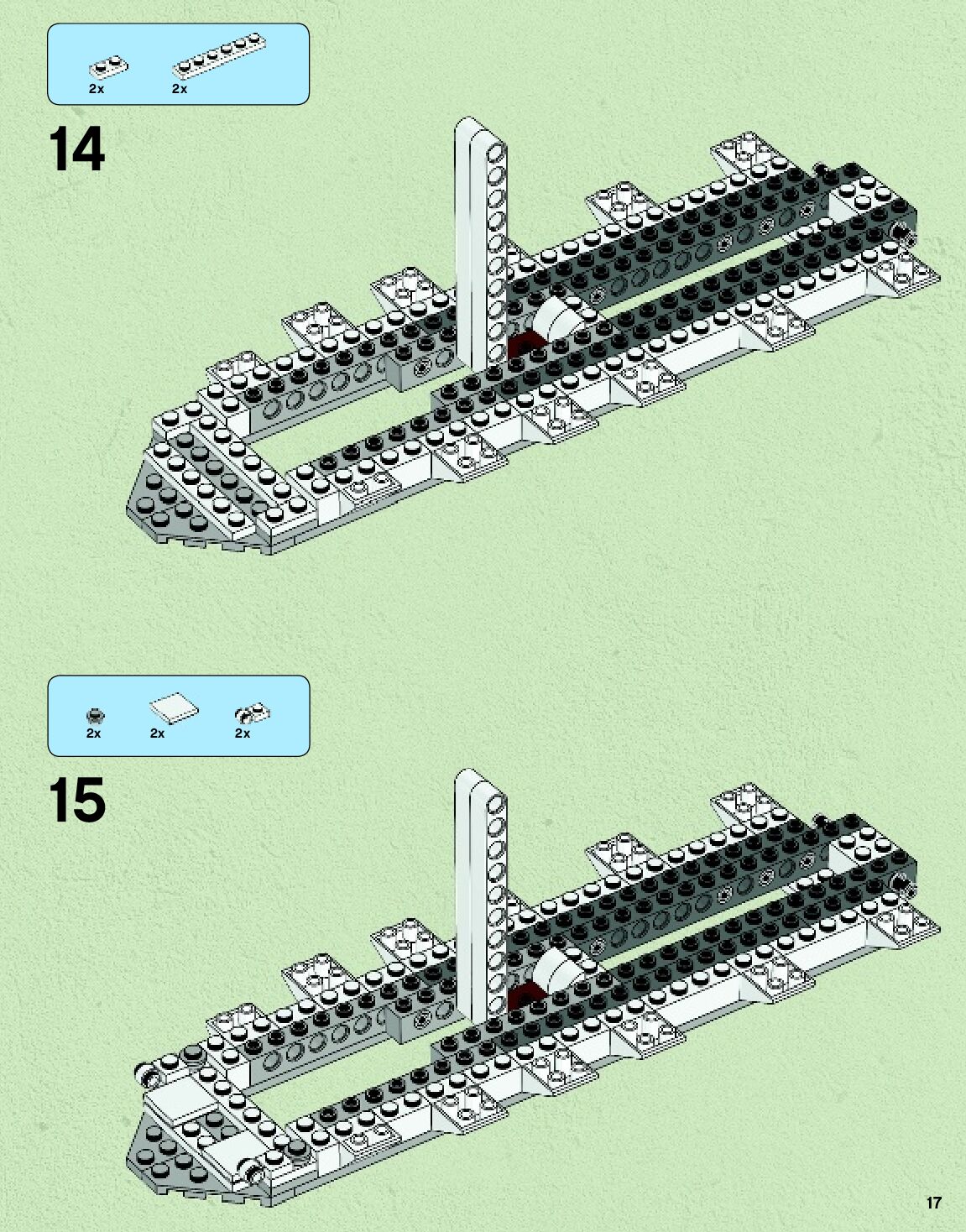 2x 2x

14

2x 2x 2x

15

17