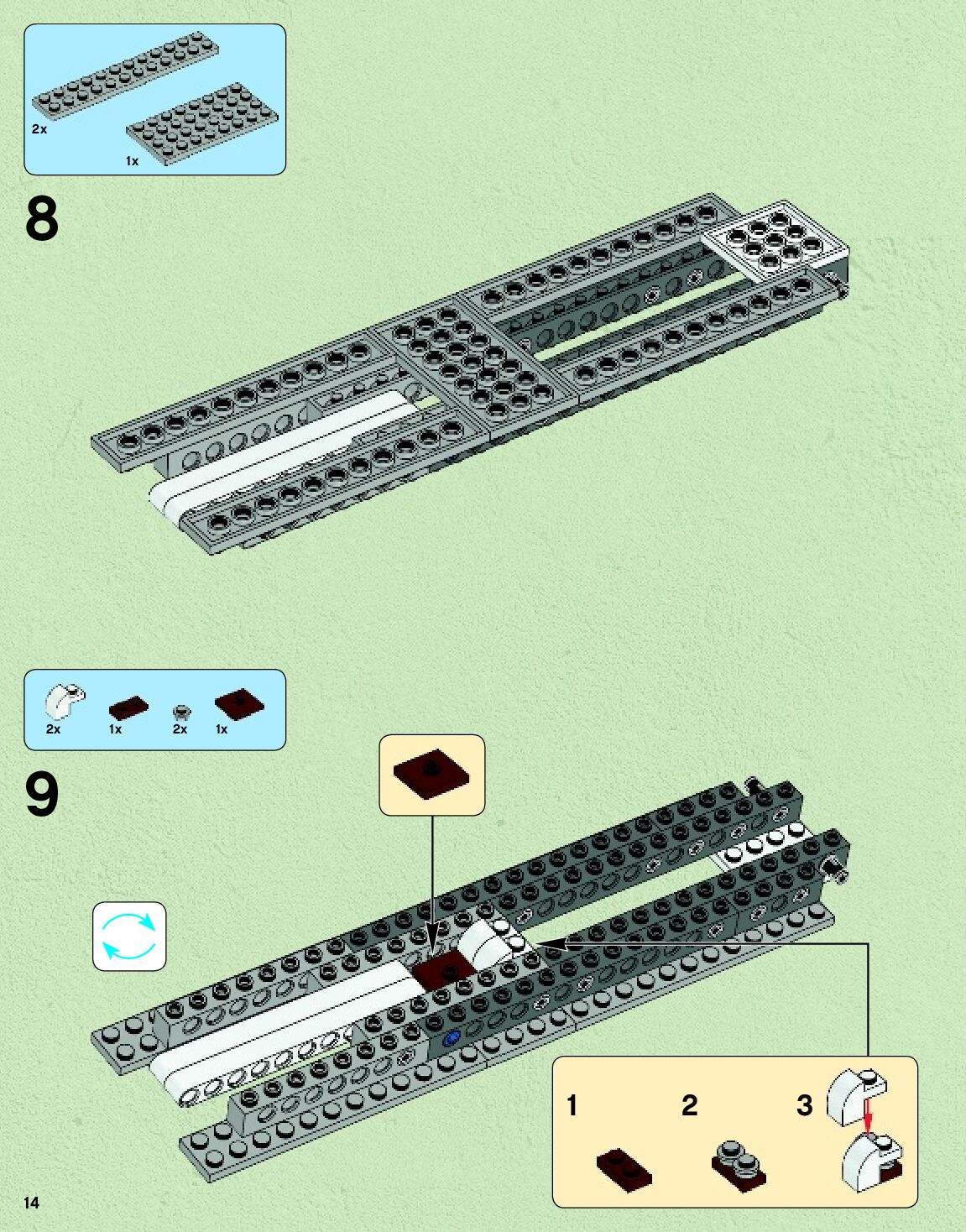 2x
1x
8
2x
1x
2x
1x
9
1
2
3
14