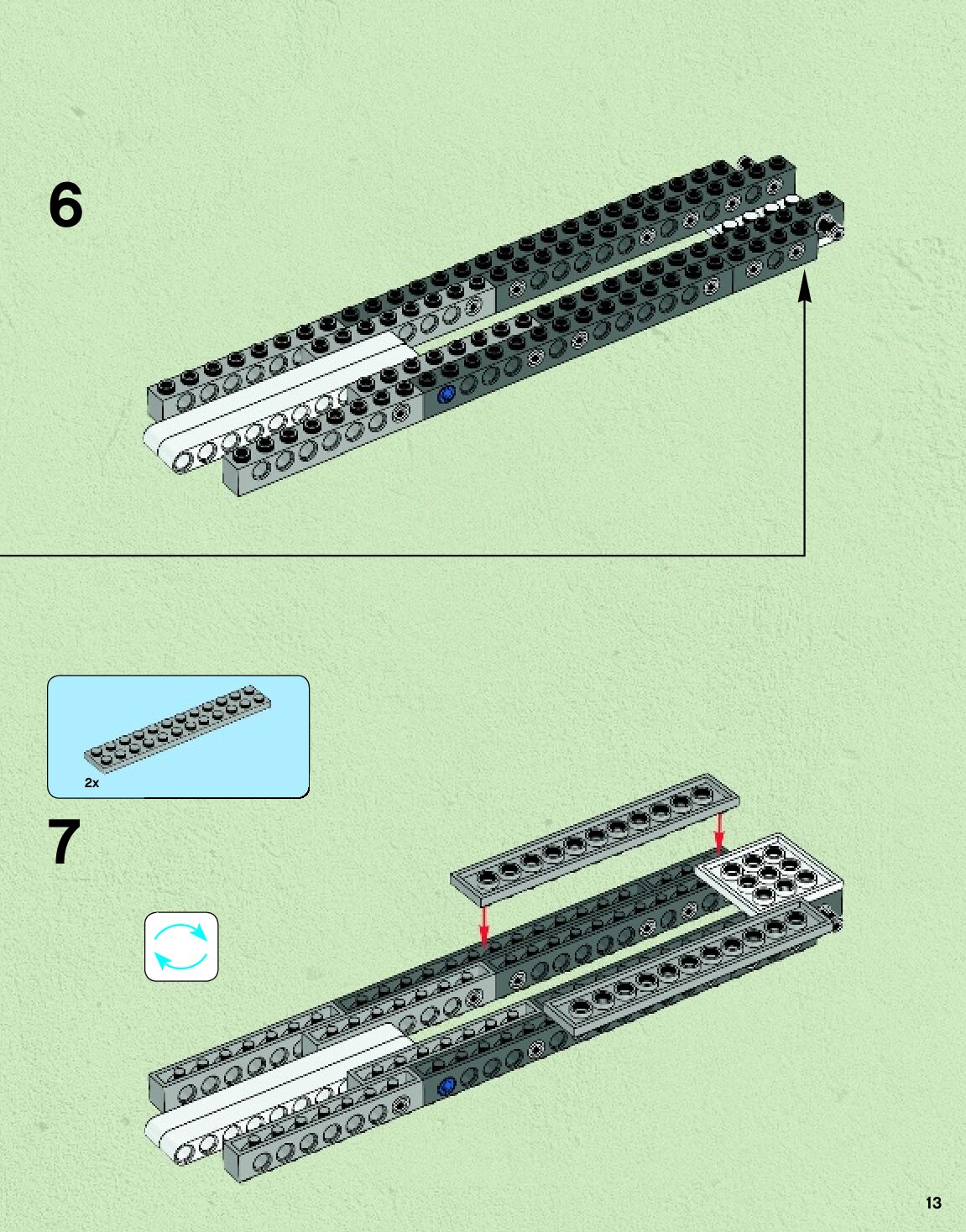 6

2x

7

13