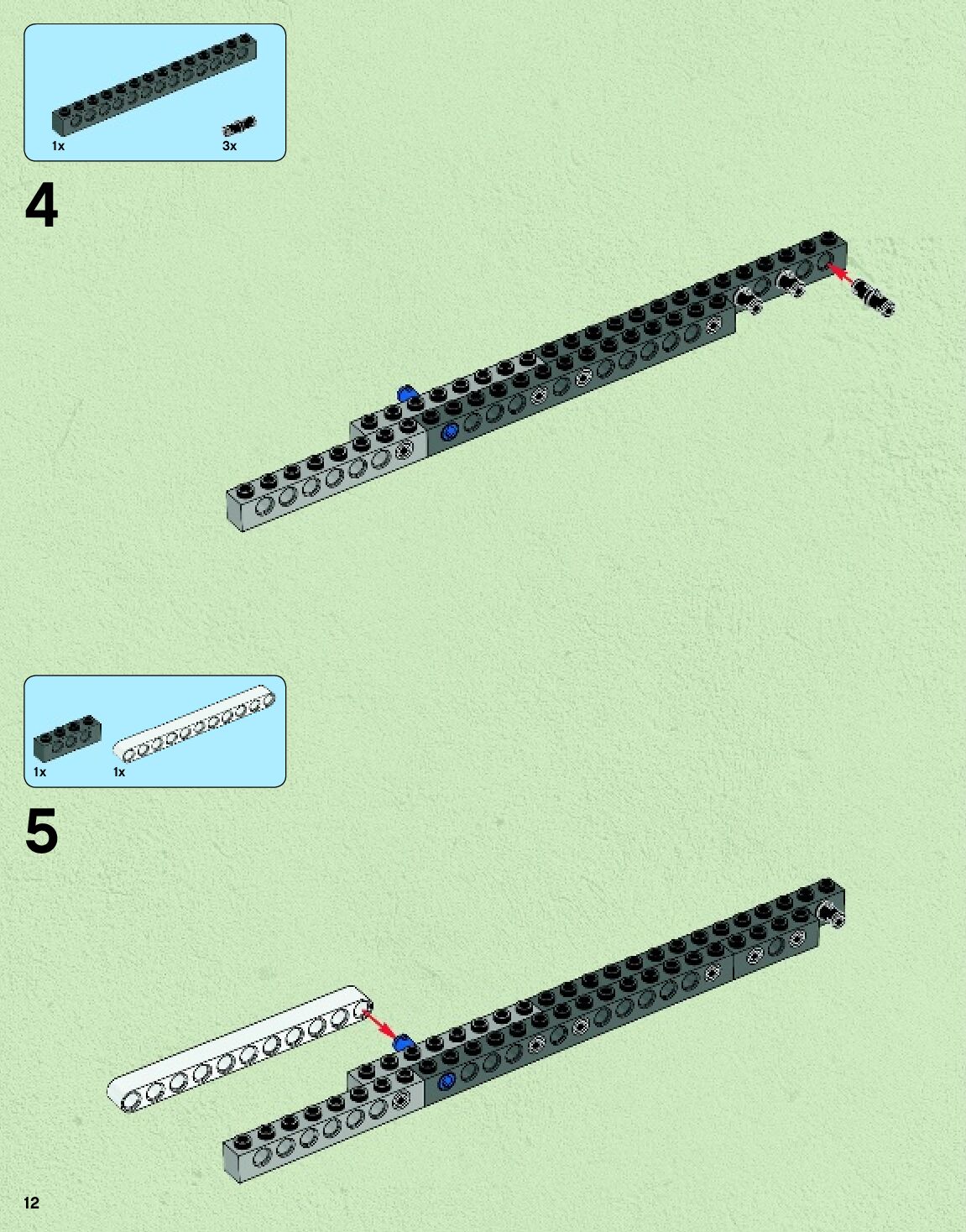 1x
3x

4

1x
1x

5

12