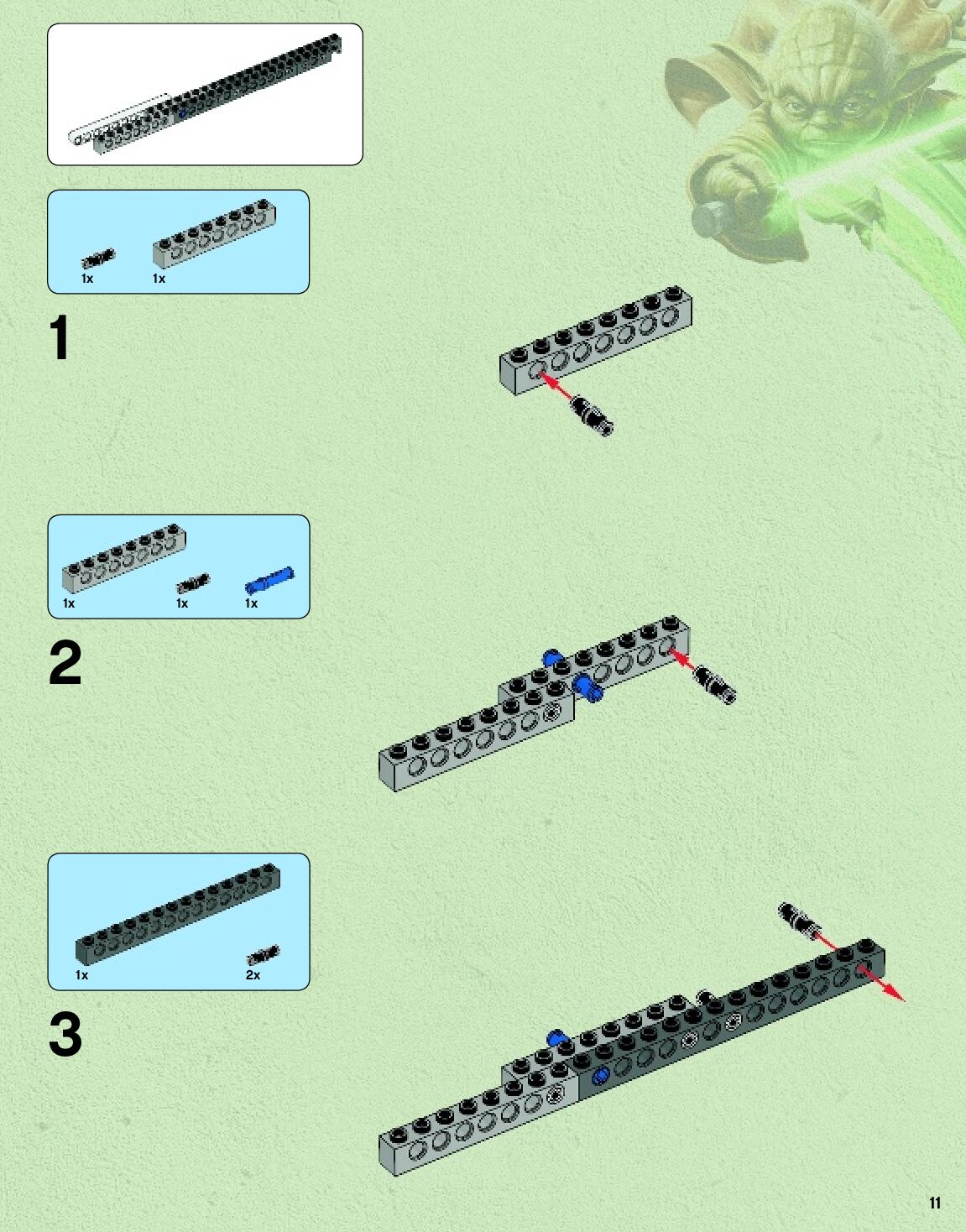 1x 1x

1

1x 1x 1x

2

1x 2x

3

11