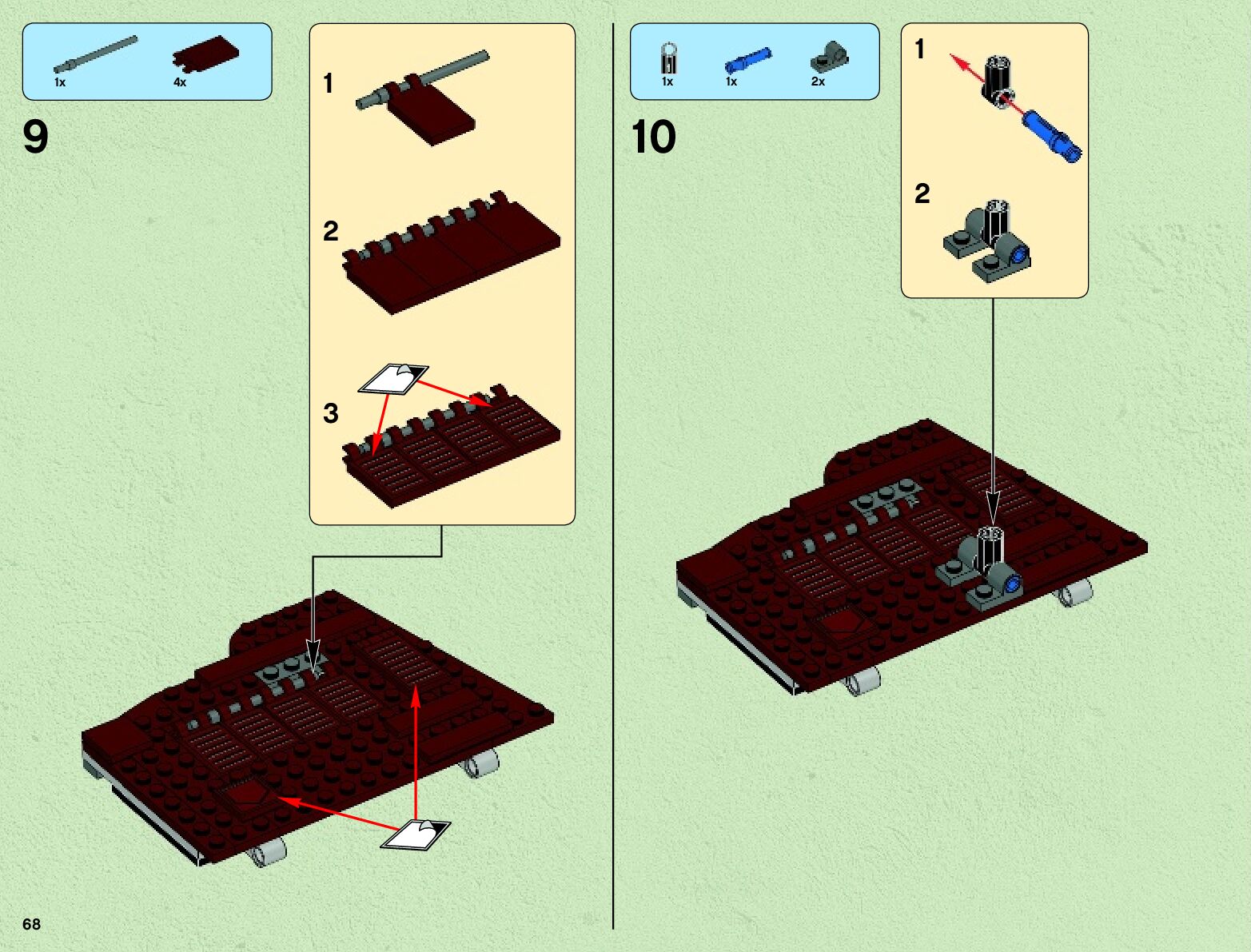 1x 4x

9

1

2

3

1x 1x 2x

10

1

2

68