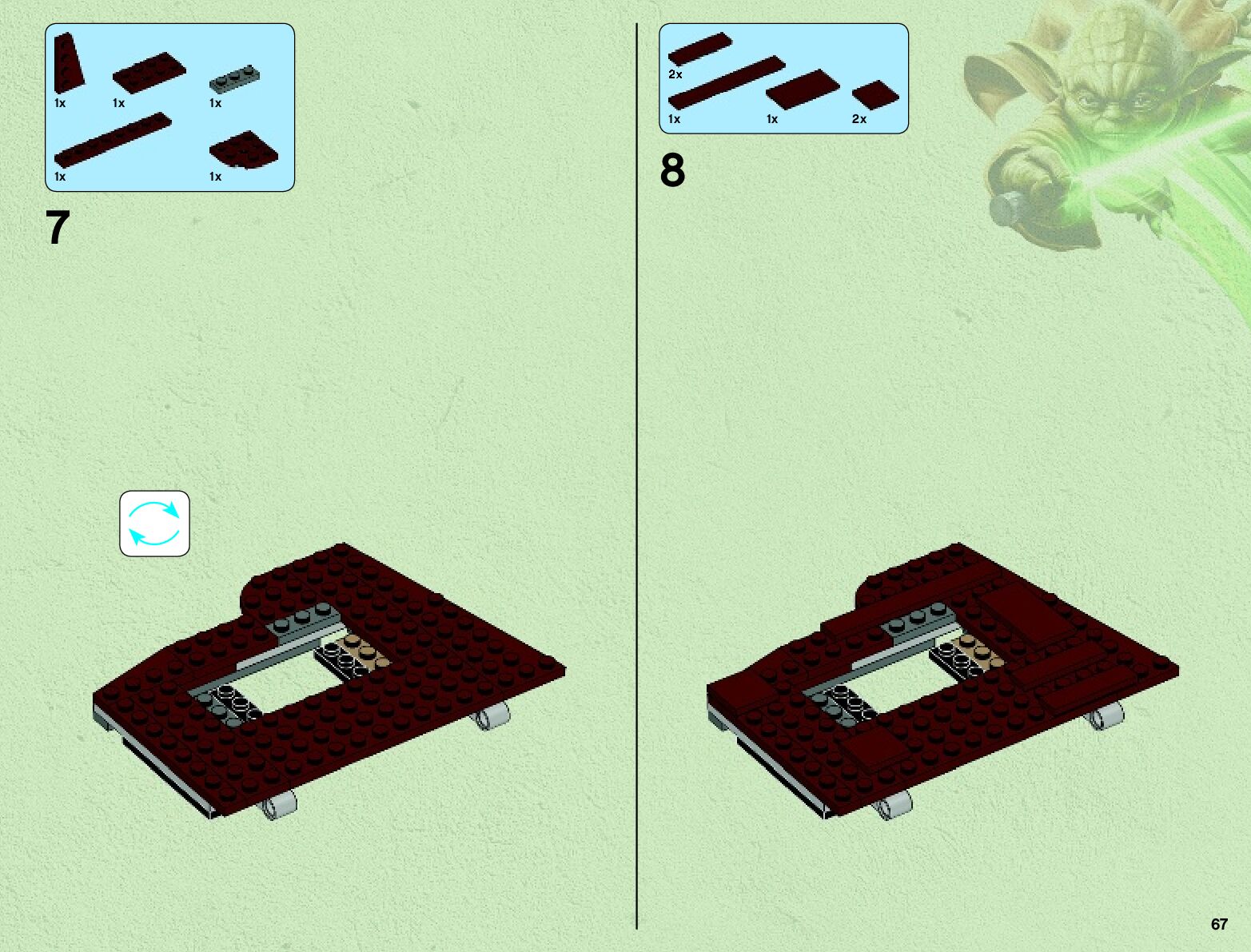 1x 1x 1x
1x 1x

7

2x
1x 1x 2x

8

67