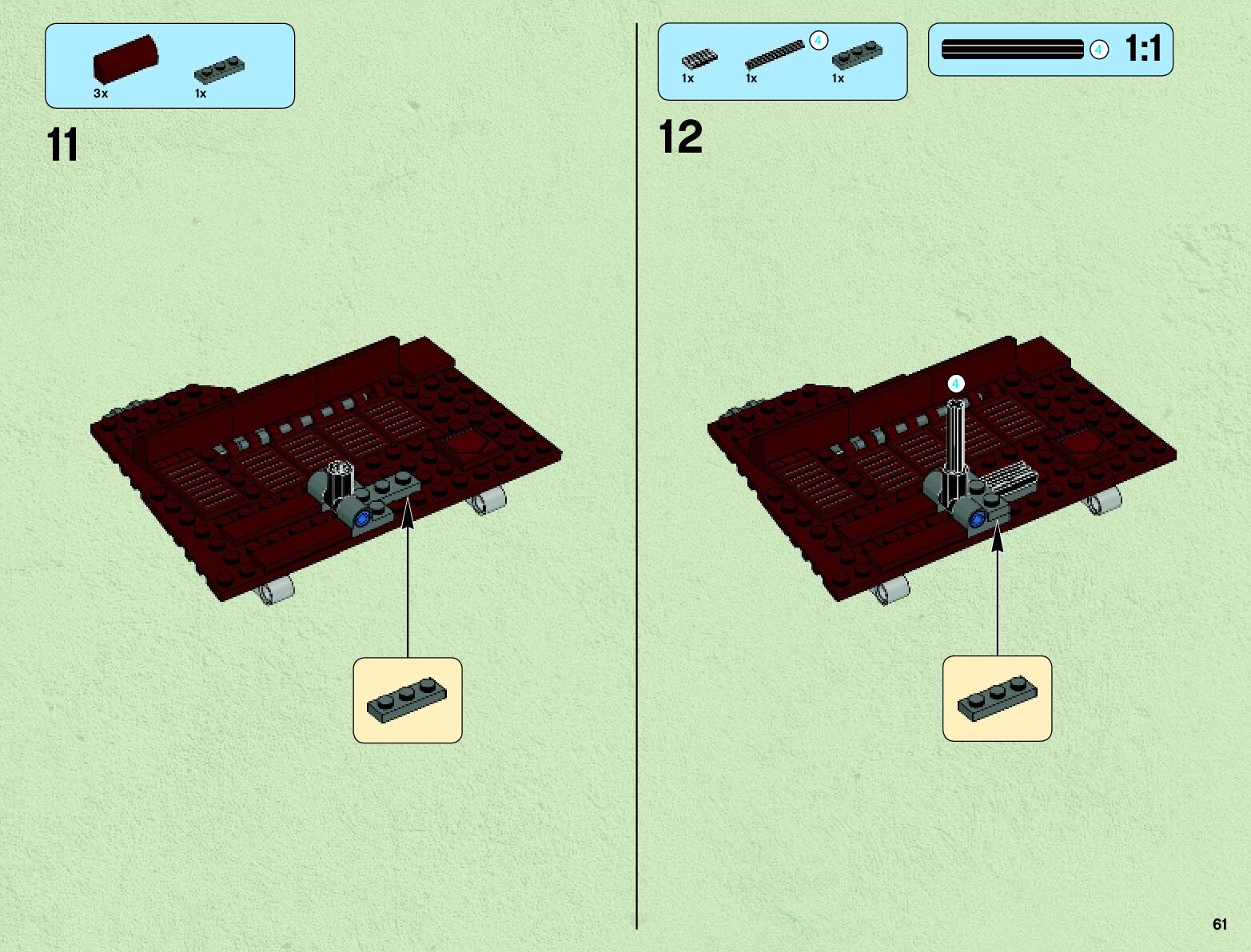 3x 1x

11

1x 1x 4 1x

4 1:1

12

4

61