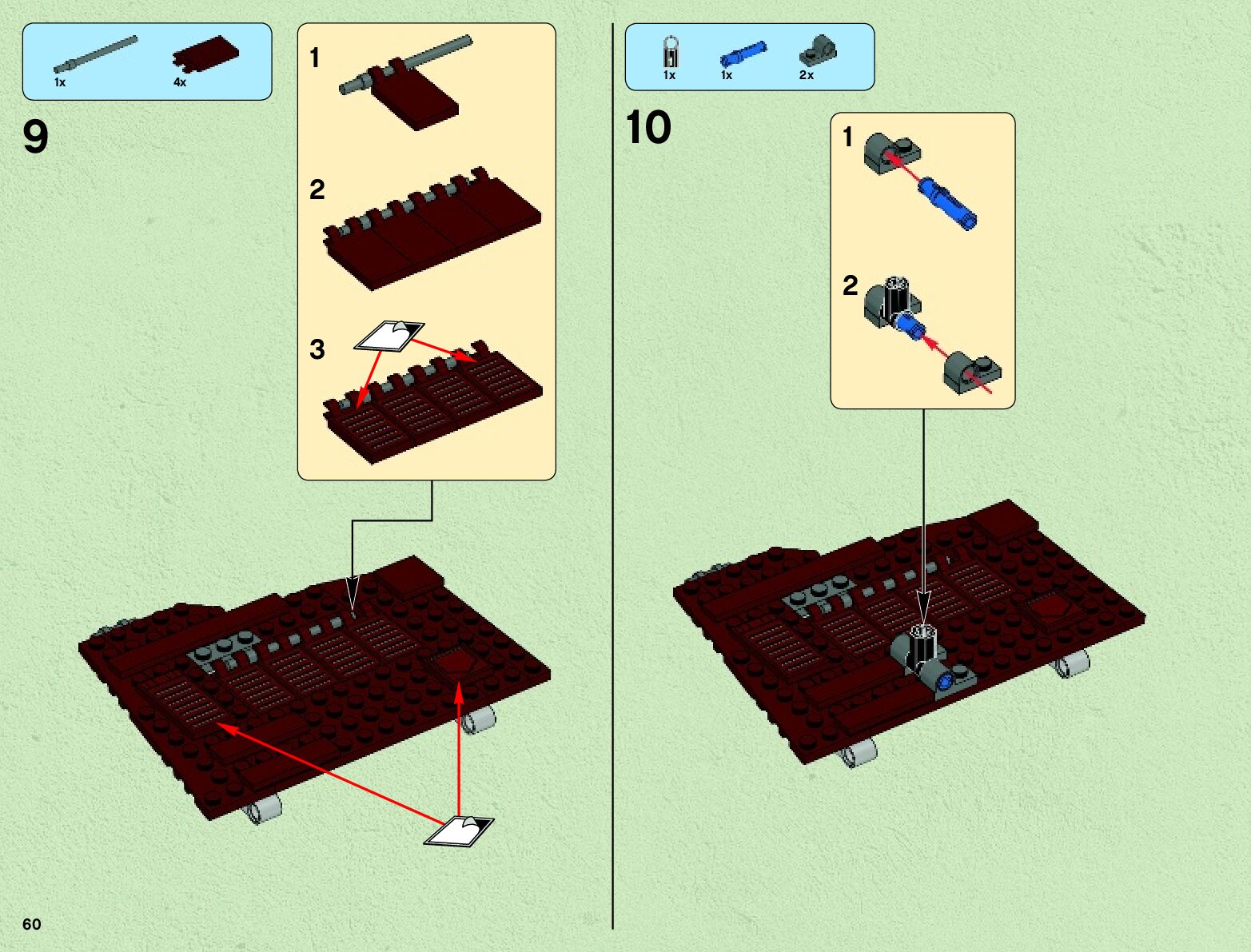 1x 4x

9

1

2

3

1x 1x 2x

10

1

2

60