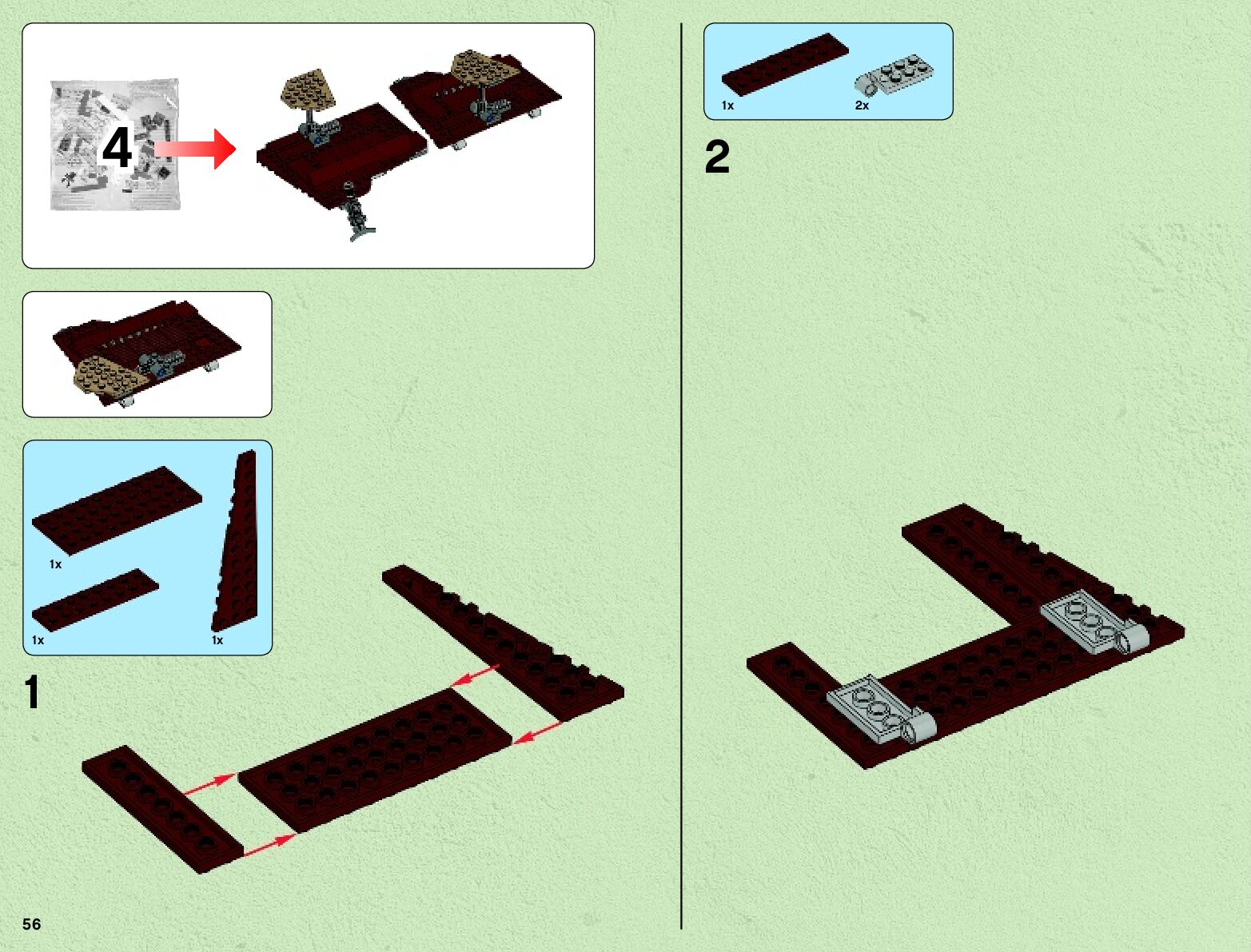 4

1x

1x

1x

1

56

1x

2x

2