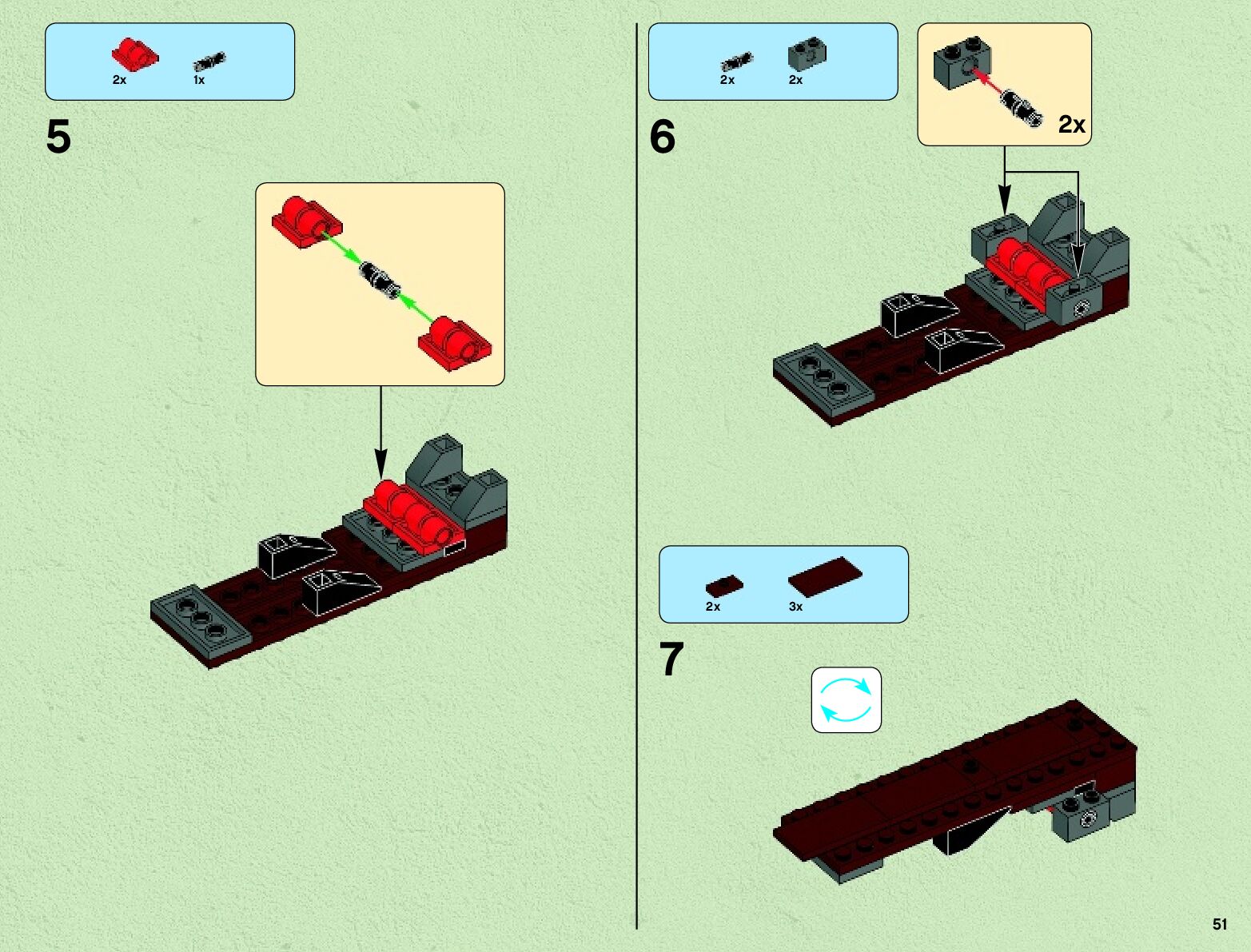 2x 1x

5

2x 2x

2x

6

2x 3x

7

51