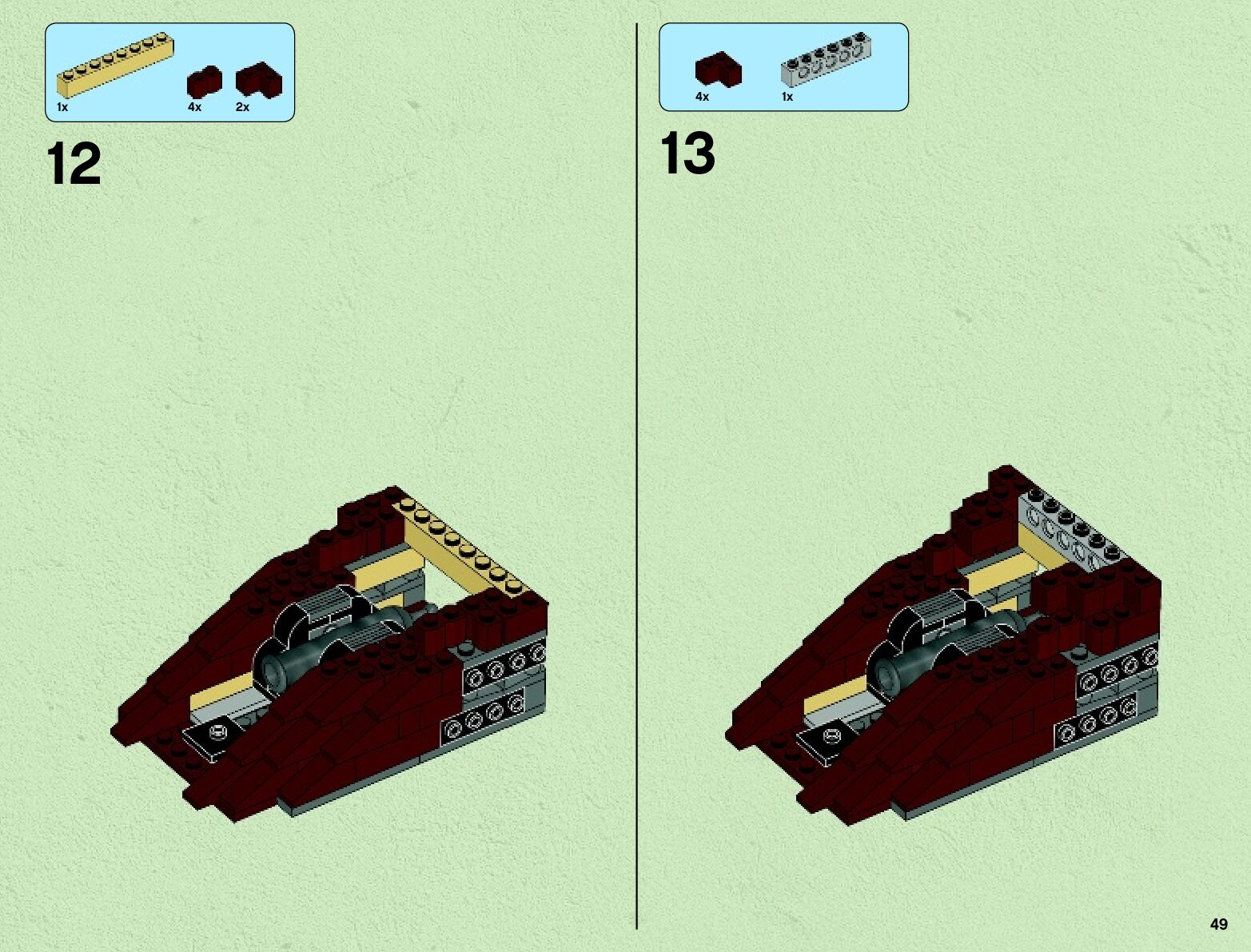 1x
4x
2x

12

4x
1x

13

49