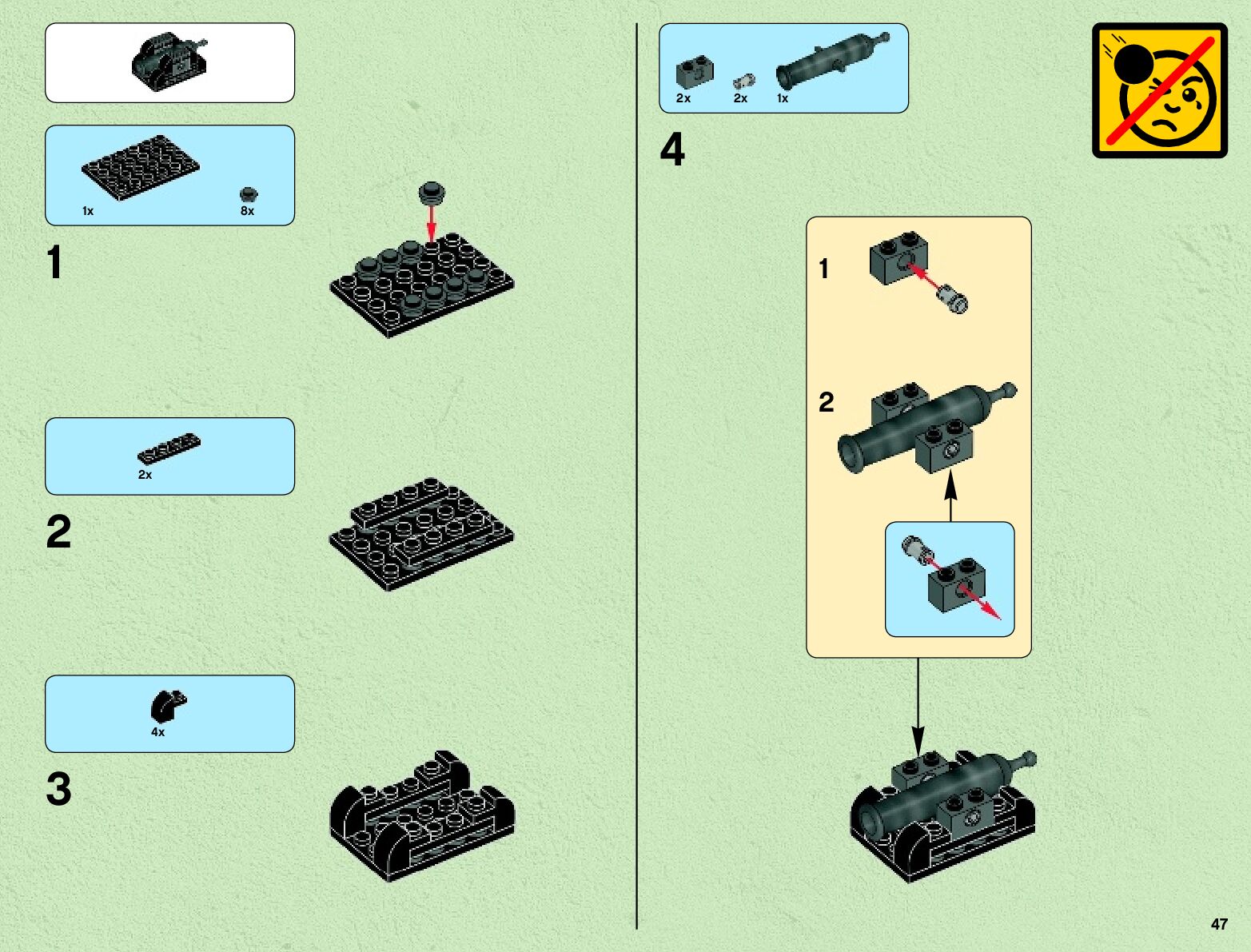 1x 8x

1

2x

2

4x

3

2x 2x 1x

4

1

2

47