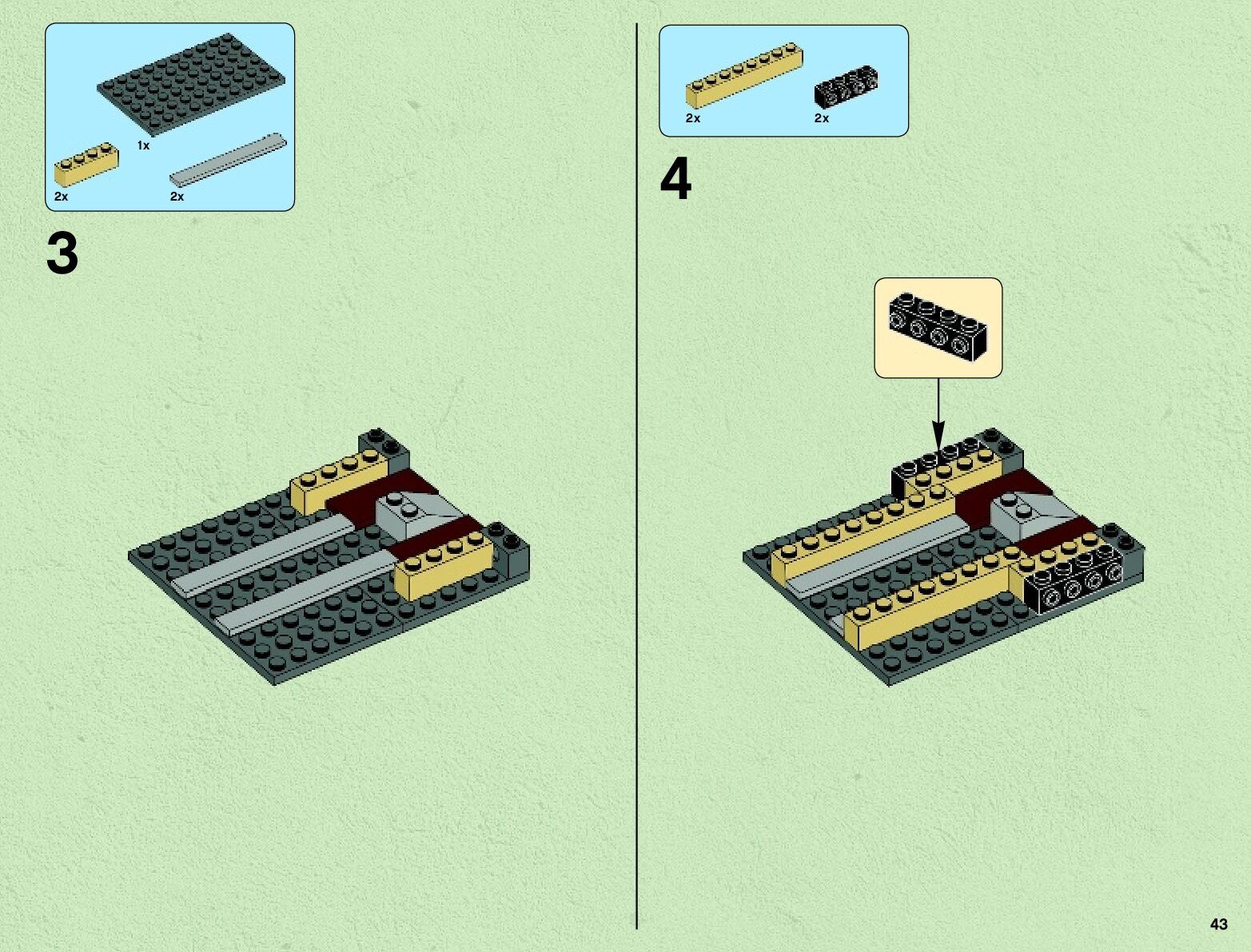 1x

2x

2x

3

2x

2x

4

43