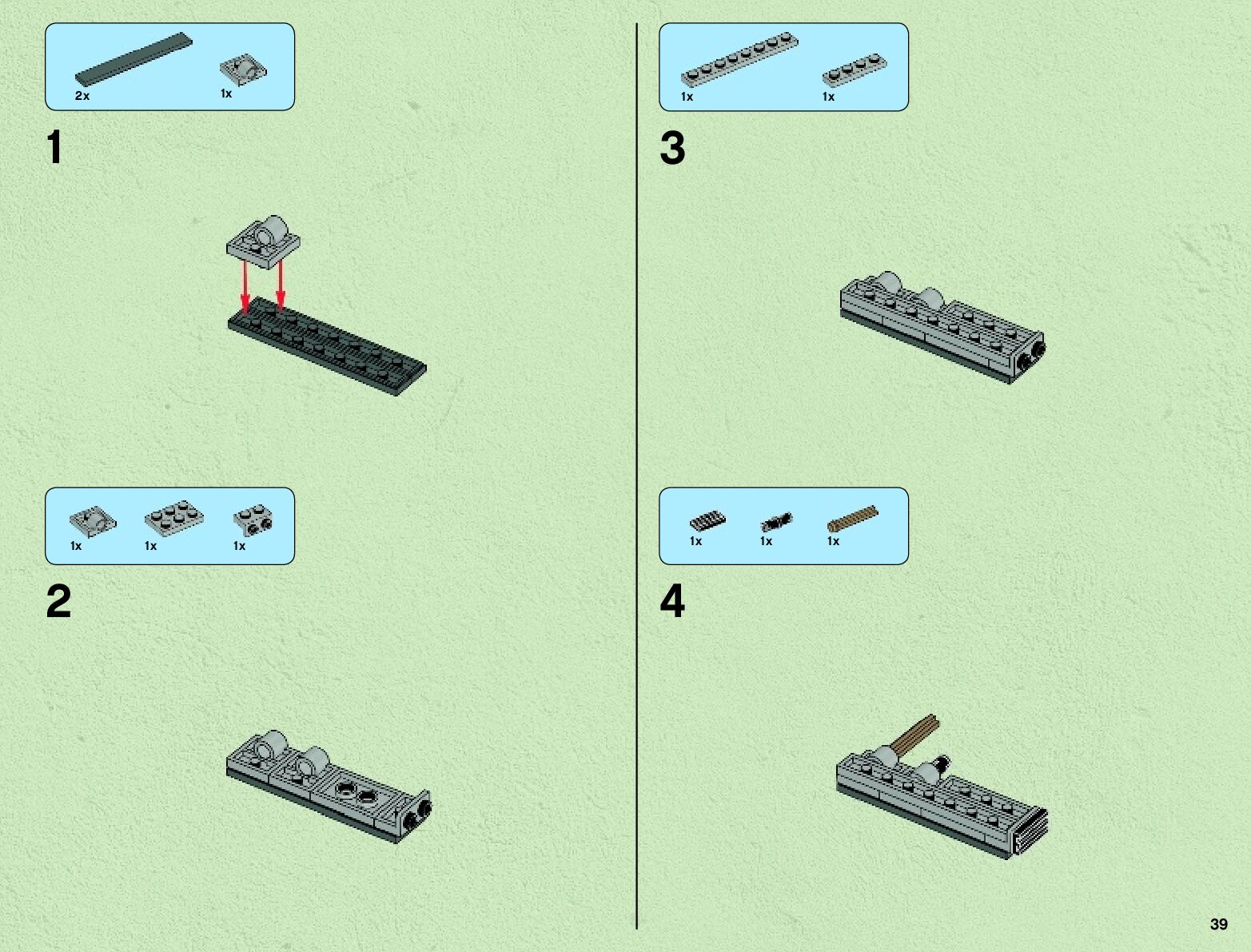 2x
1x

1

1x
1x
1x

2

1x
1x

3

1x
1x
1x

4

39