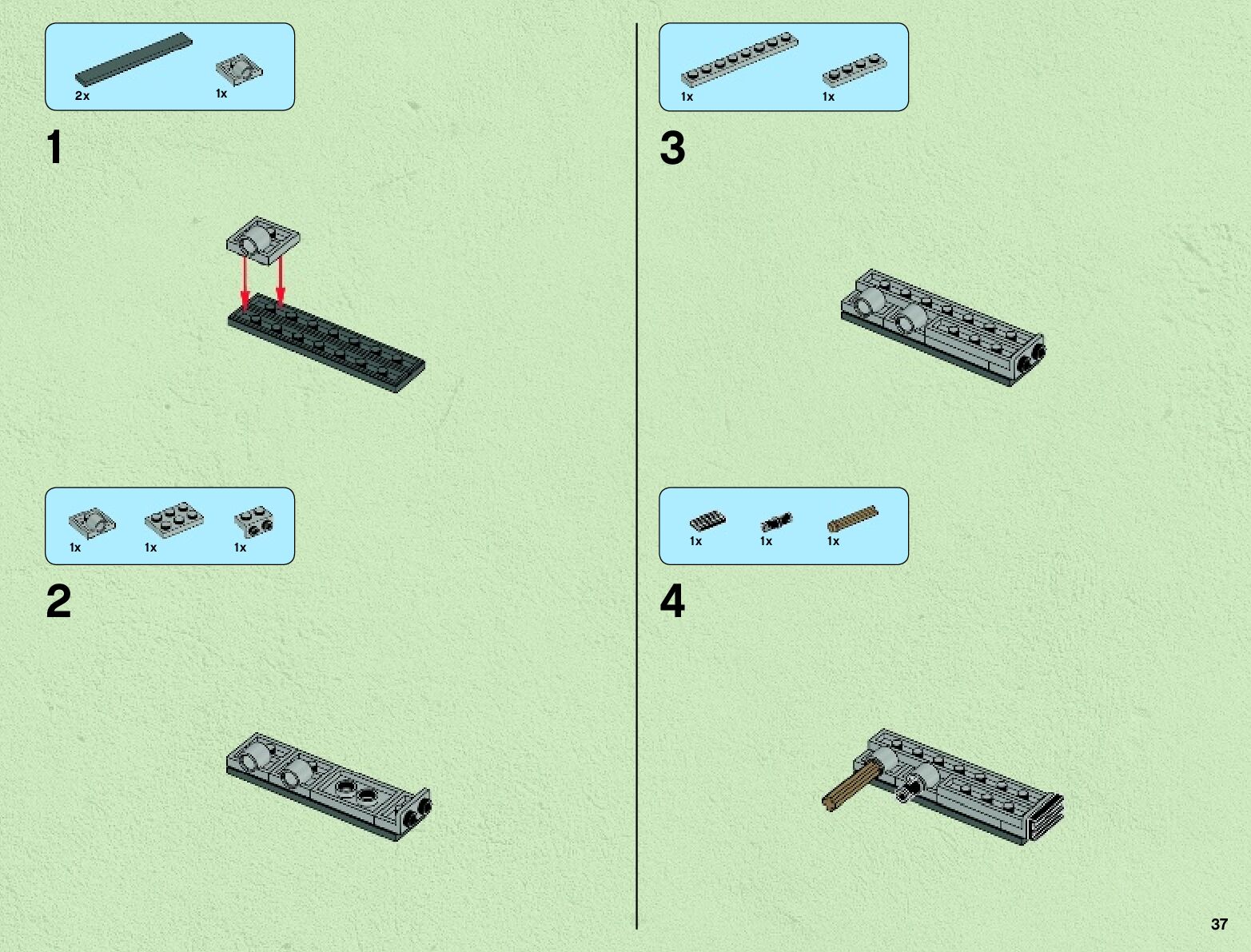 2x 1x

1

1x 1x 1x

2

1x 1x

3

1x 1x 1x

4

37