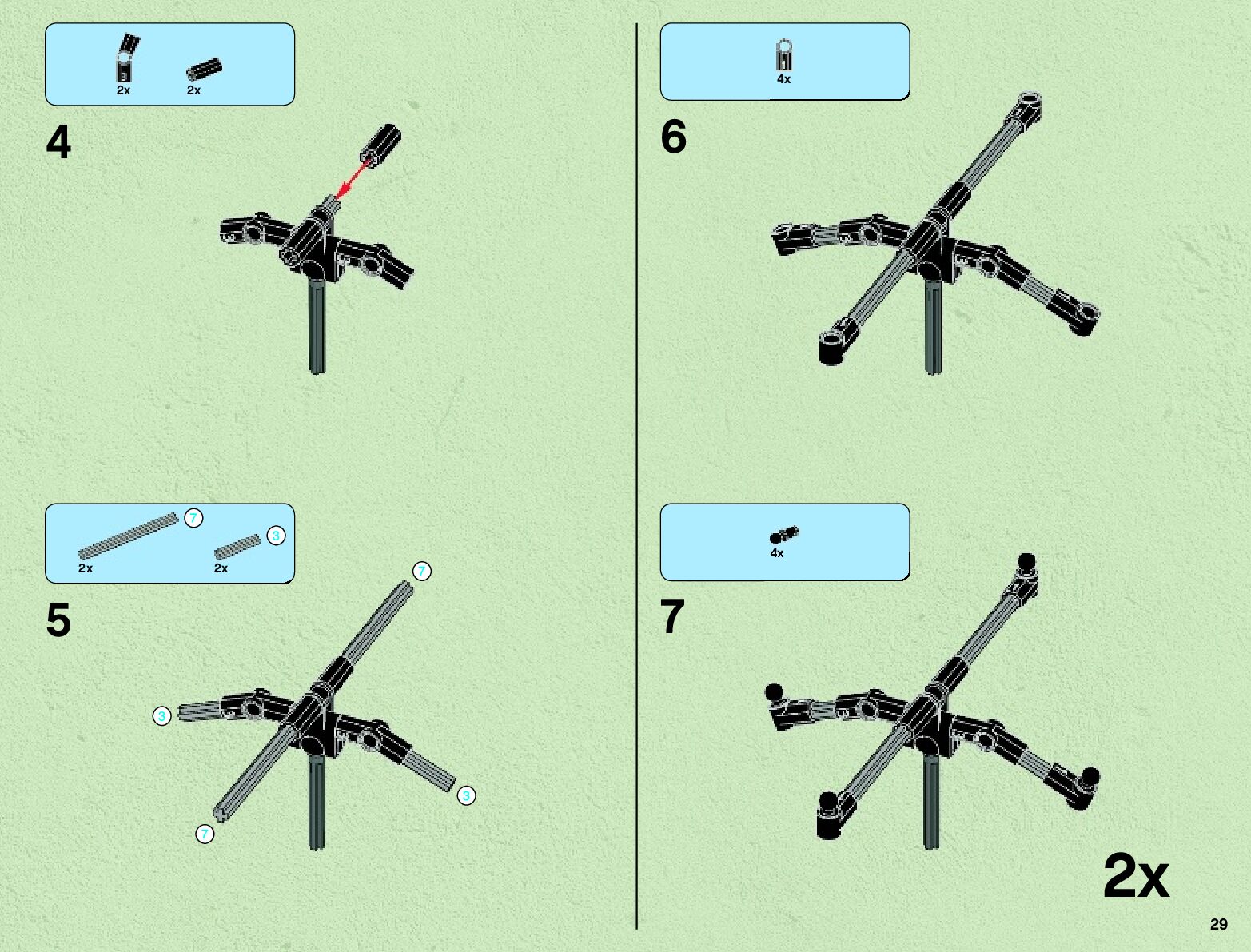 3
2x
2x

4

7
3
2x
2x

5

7
3
3
7

1
4x

6

4x

7

2x

29