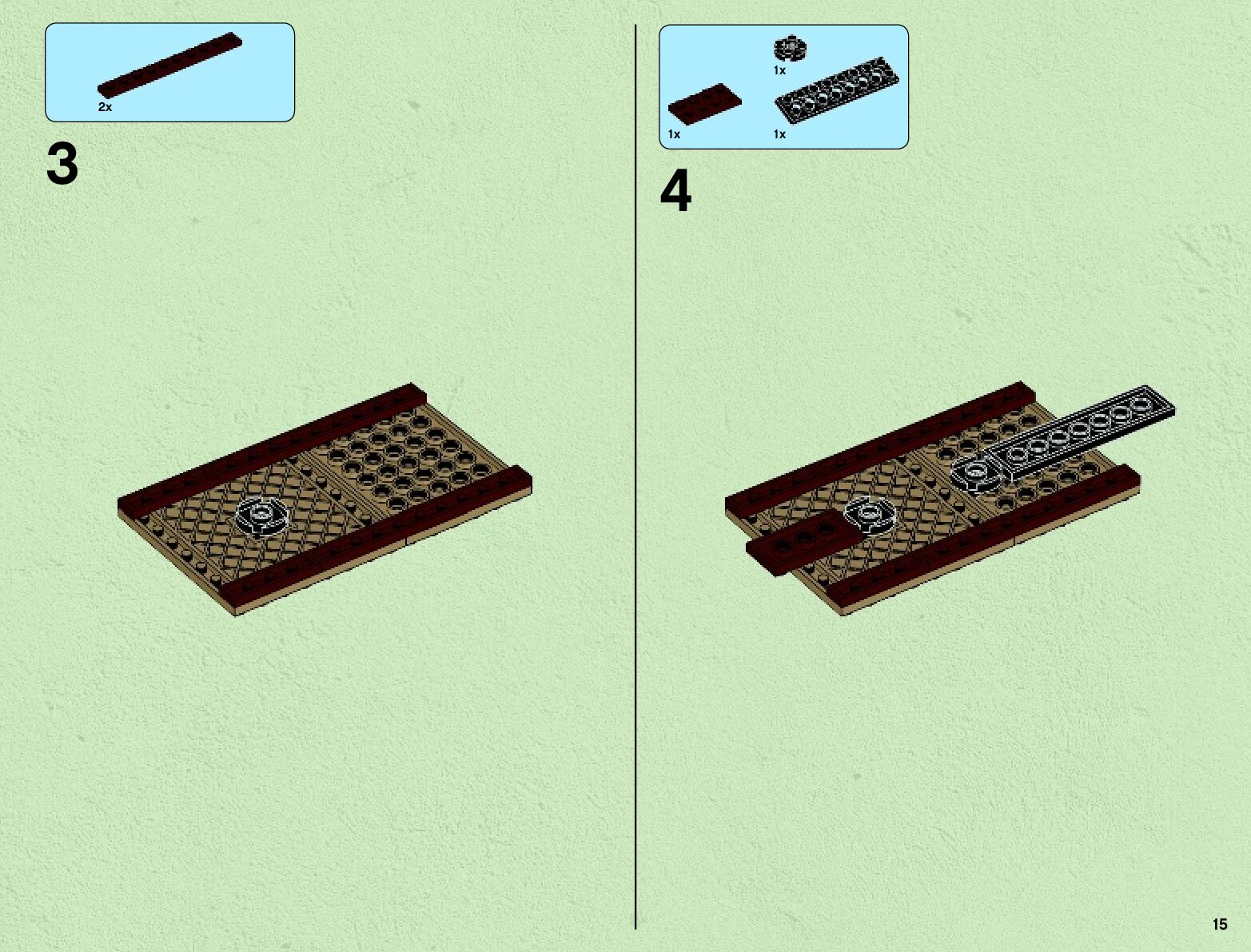 2x

3

1x

1x

1x

4

15