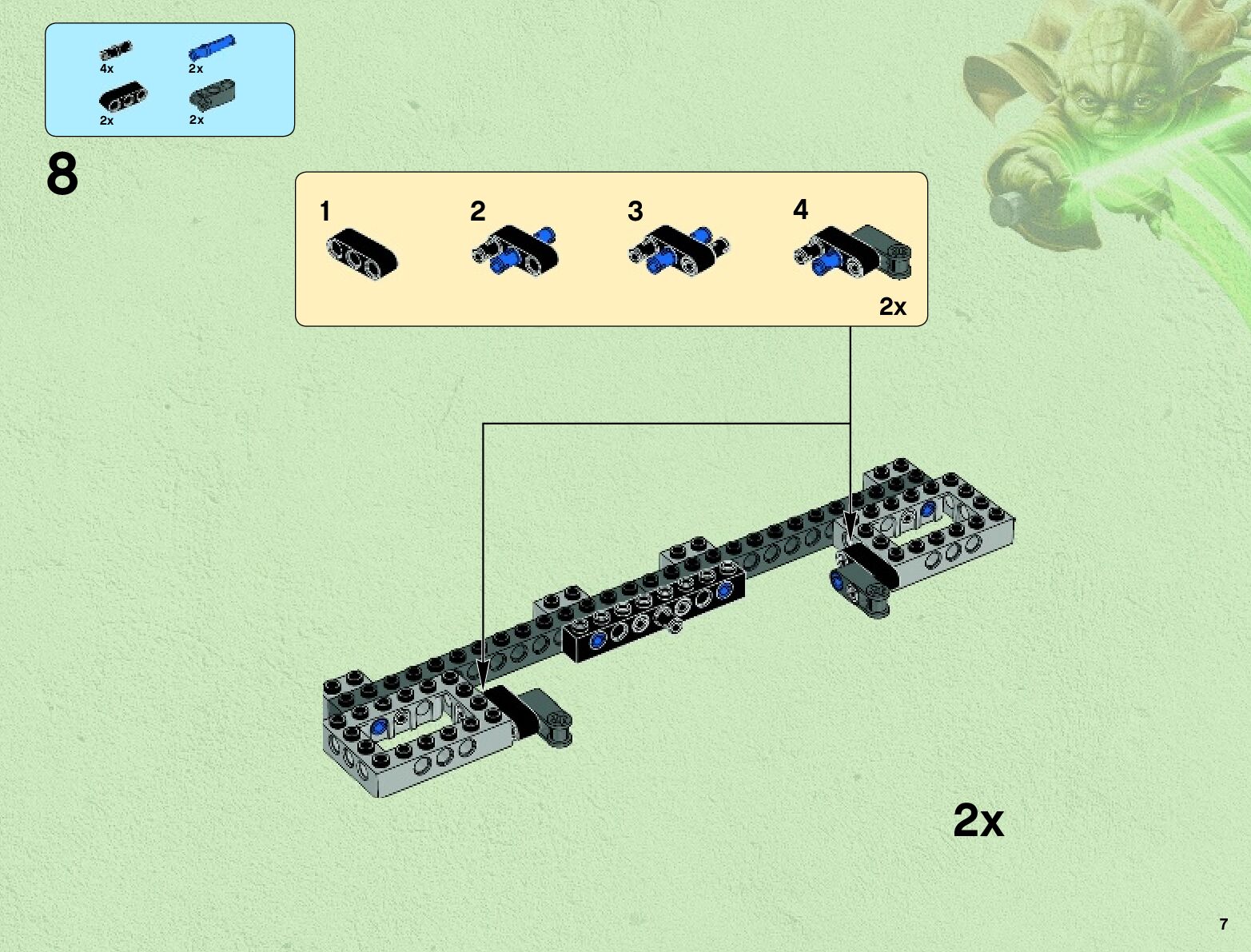 4x
2x
2x
2x

8

1
2
3
4
2x

2x

7