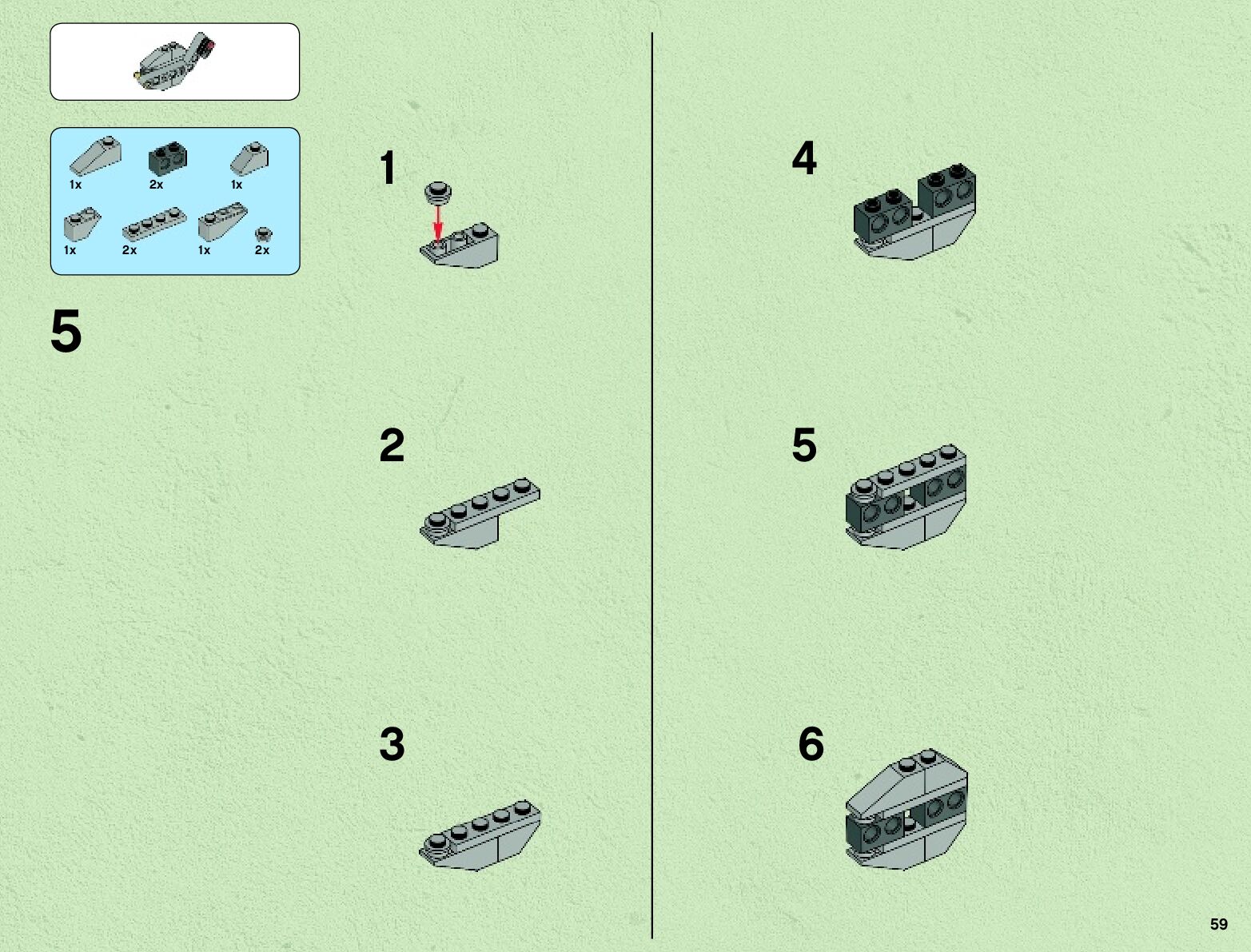 1x 2x 1x
1x 2x 1x 2x

5

1

2

3

4

5

6

59