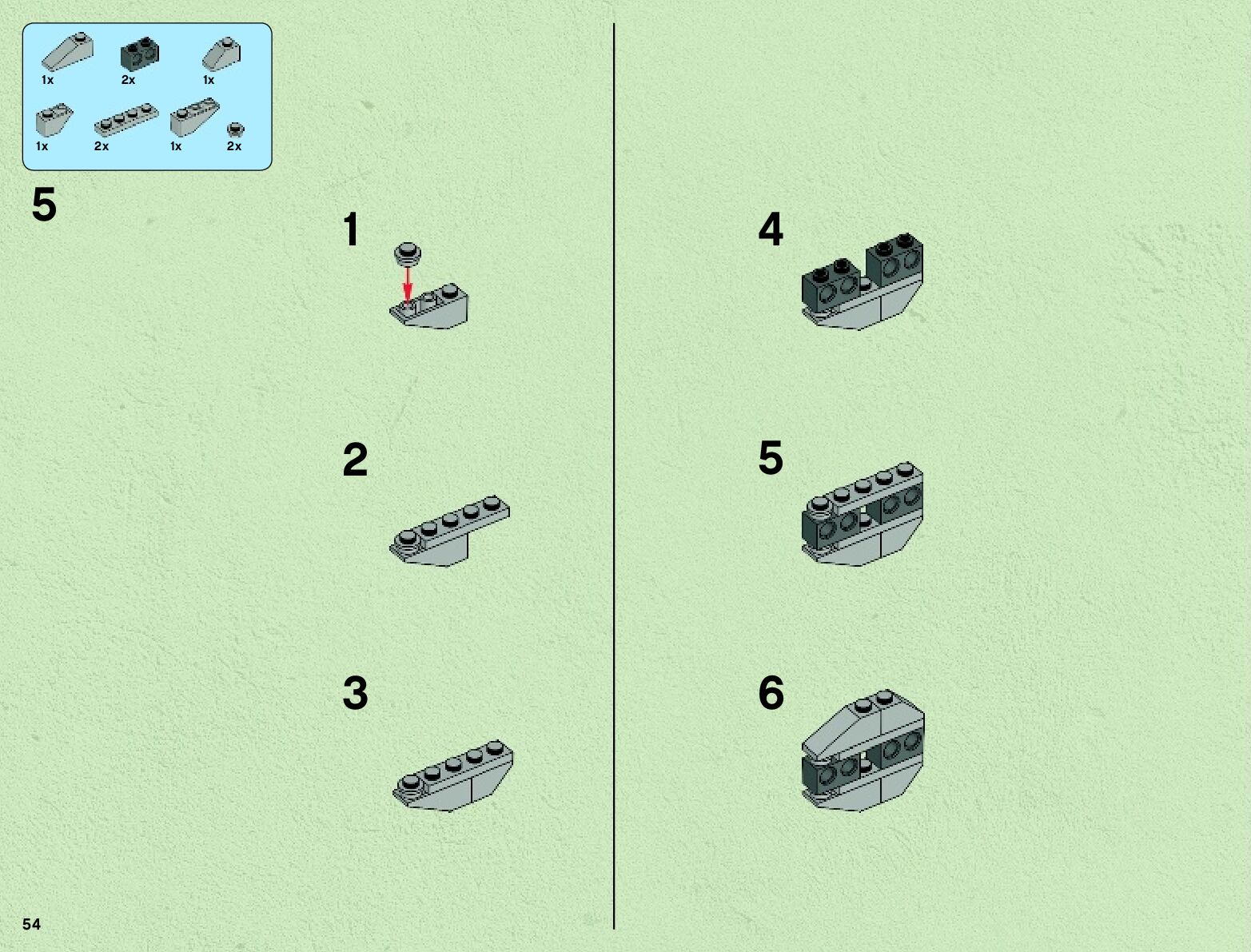 1x 2x 1x

1x 2x 1x 2x

5

1

2

3

4

5

6

54