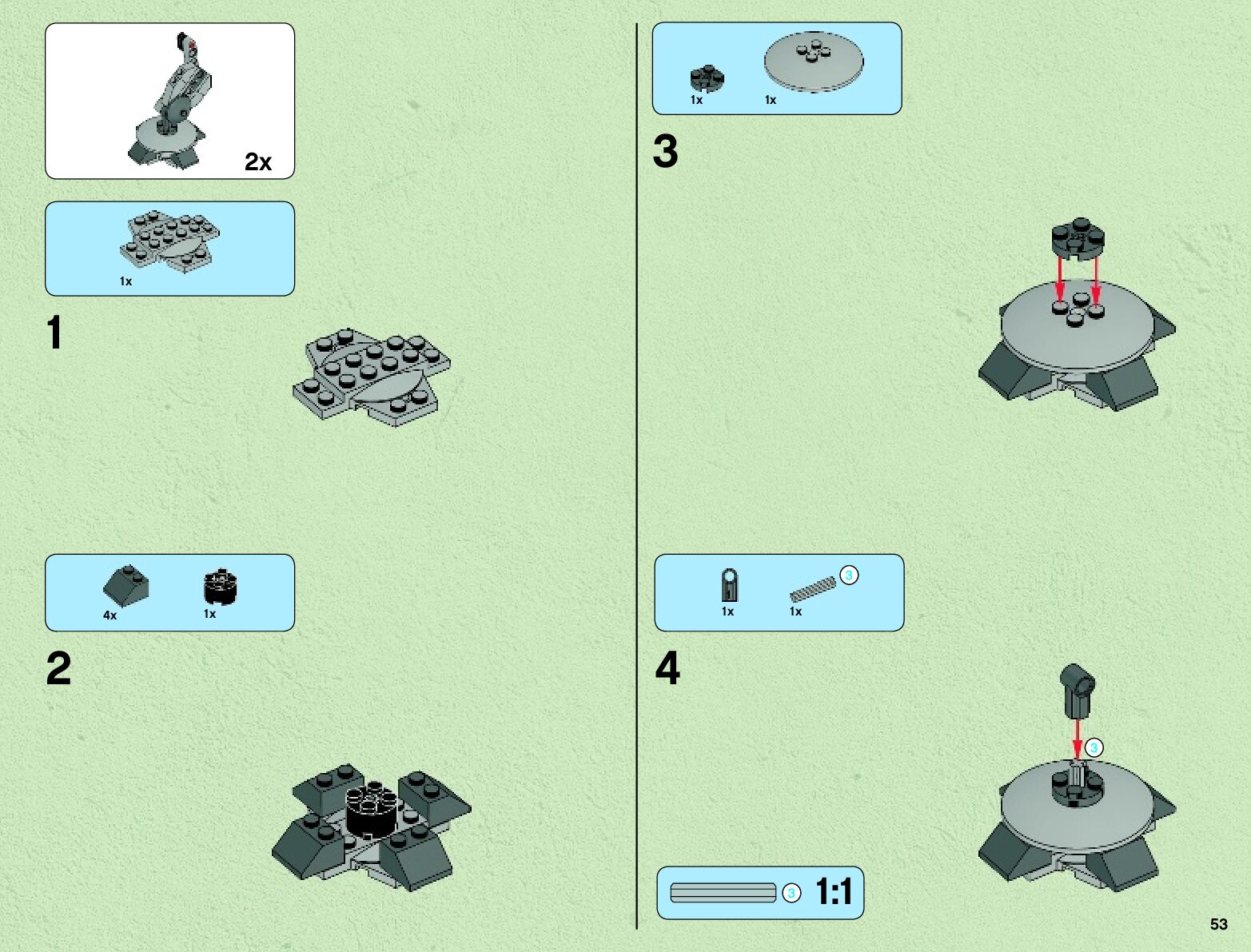 2x

1x

1

4x 1x

2

1x 1x

3

1x 1x 3

4

3

3 1:1

53