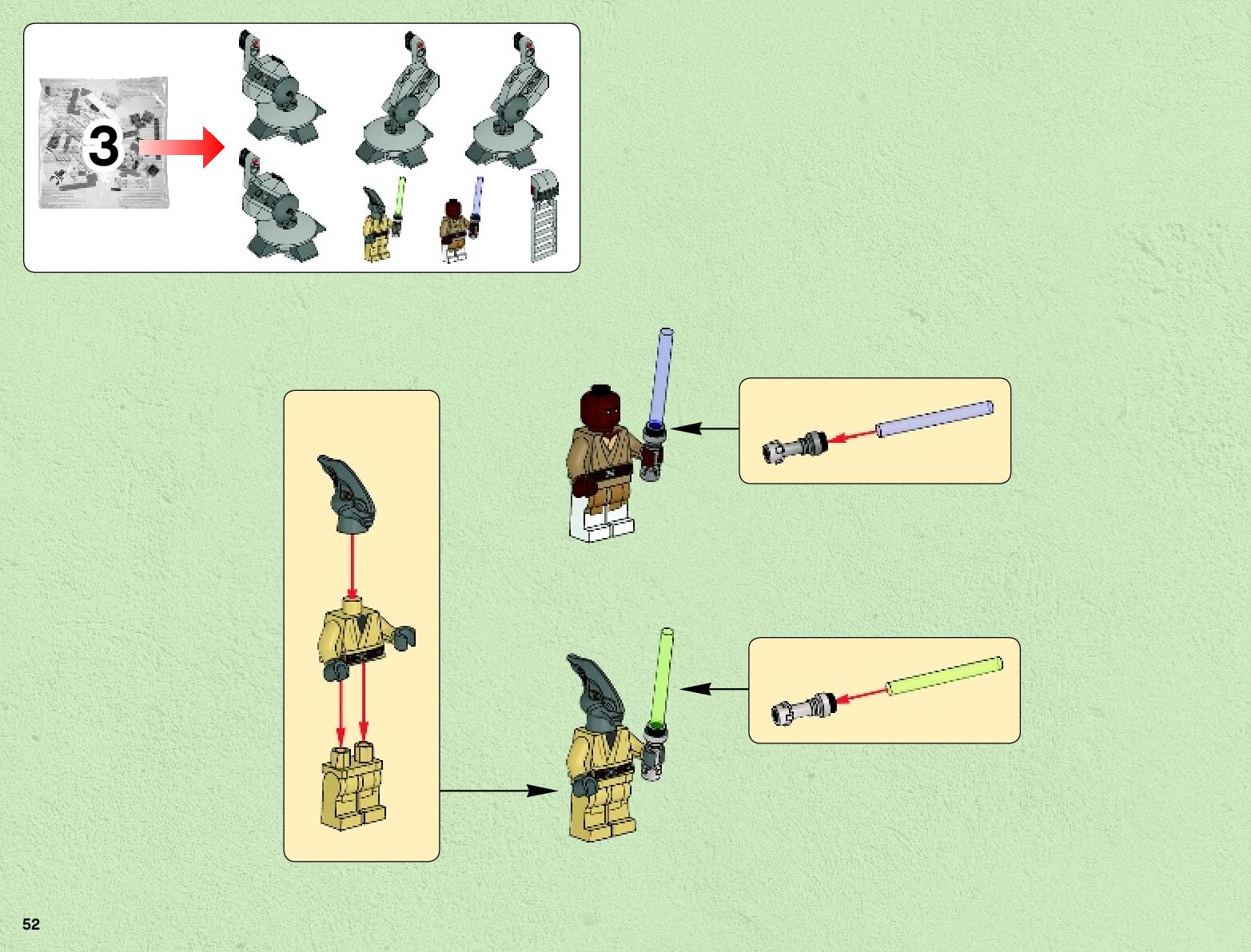 3

52