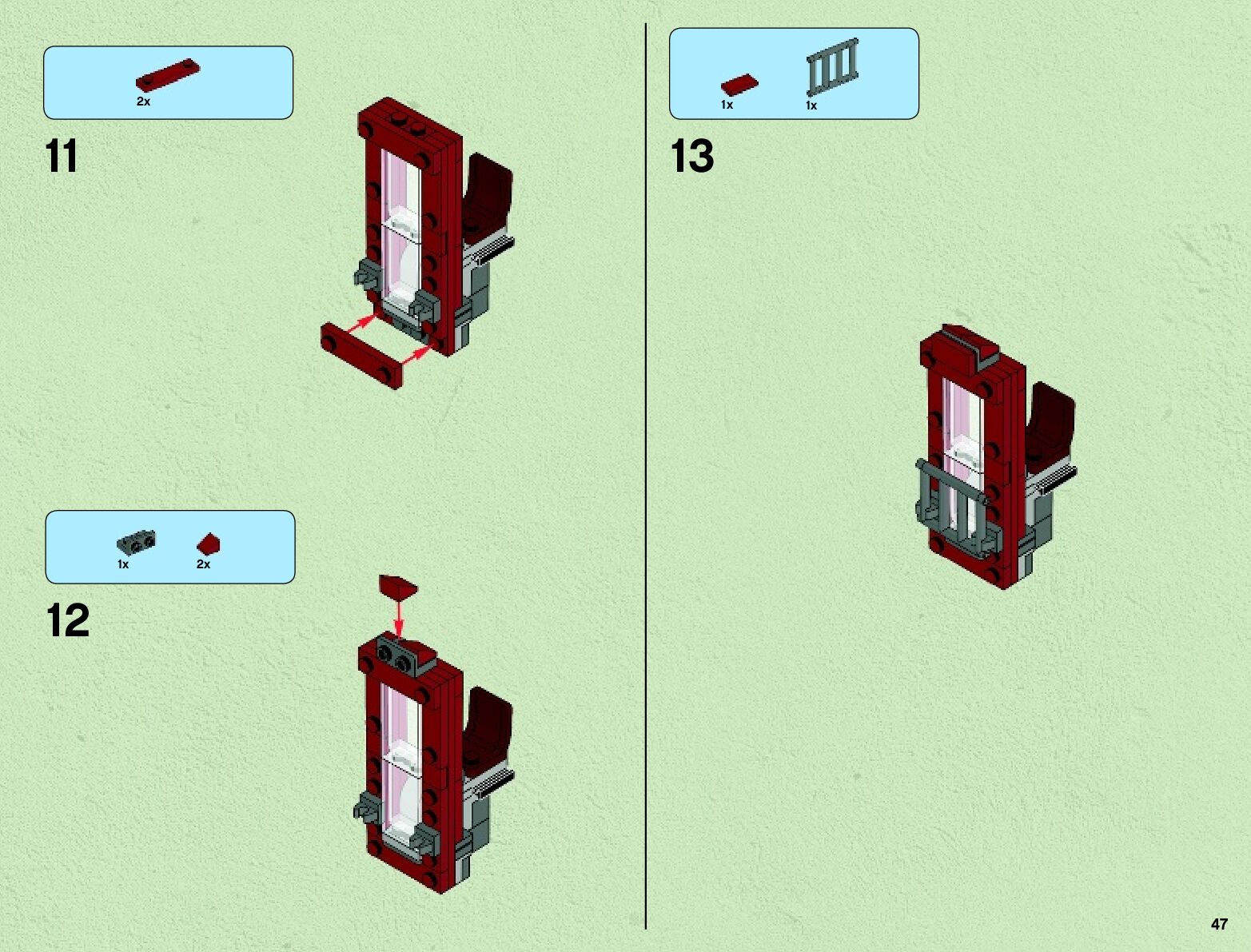 2x

11

1x 2x

12

1x 1x

13

47