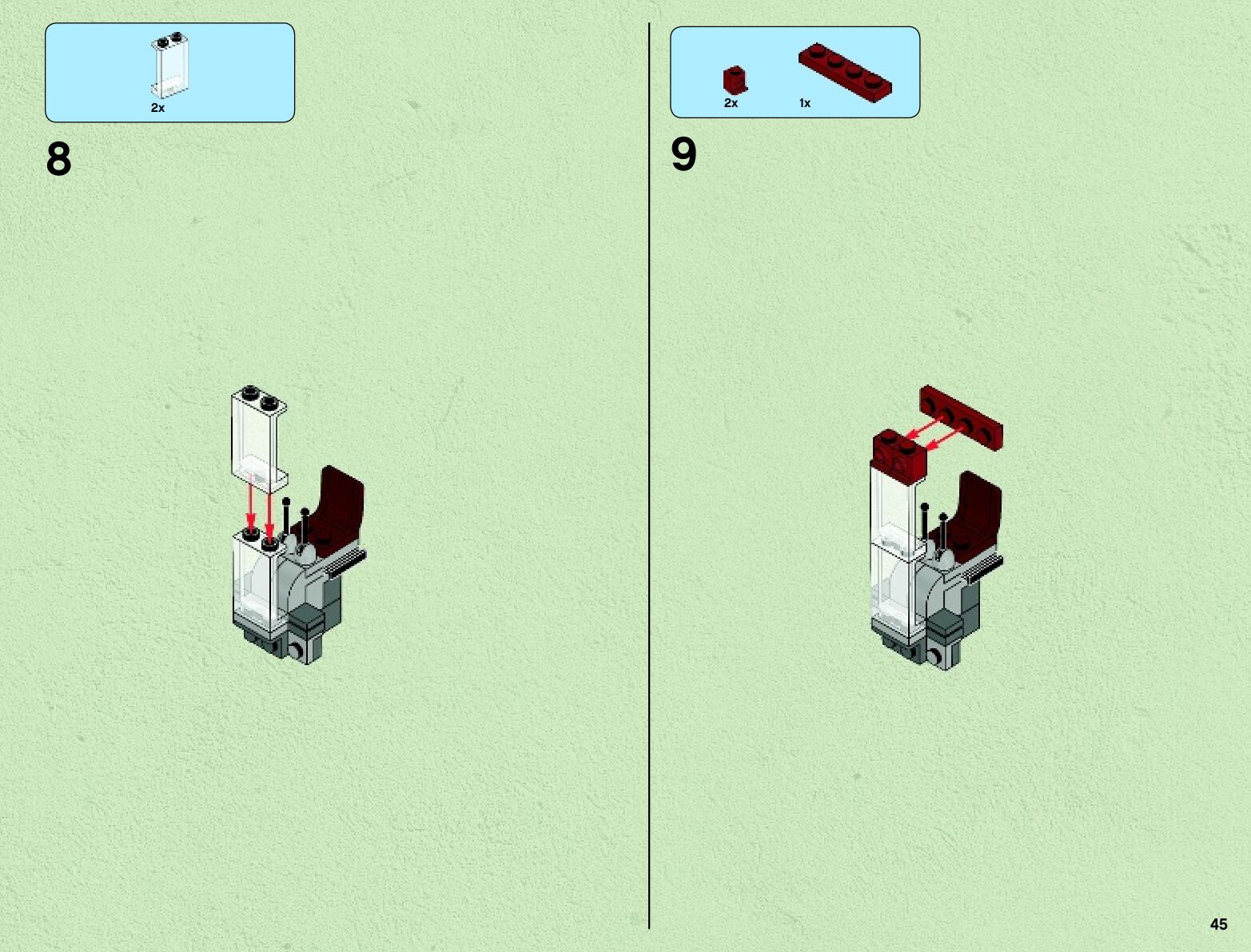 2x

8

2x

1x

9

45