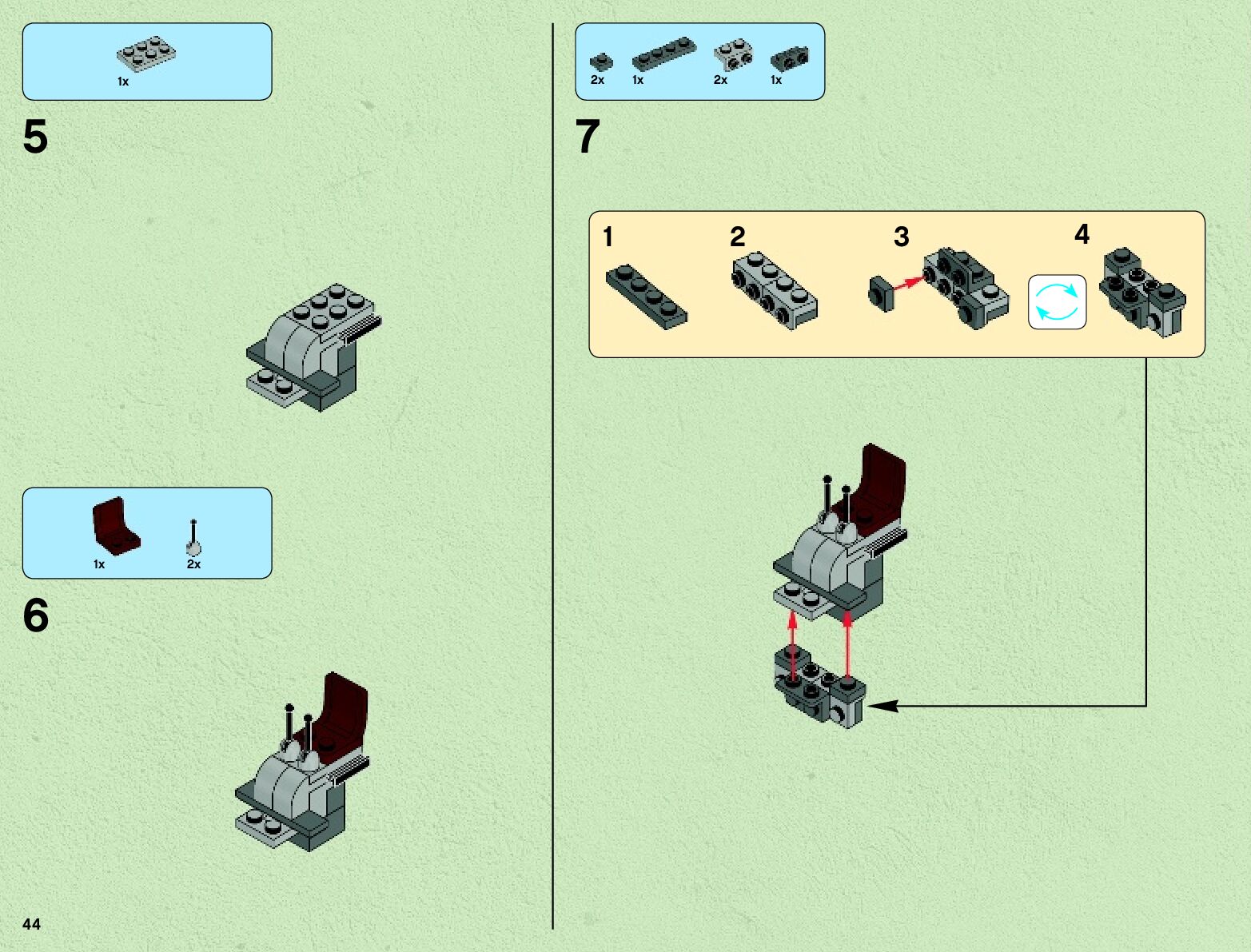 1x

5

1x 2x

6

44

2x 1x 2x 1x

7

1

2

3

4