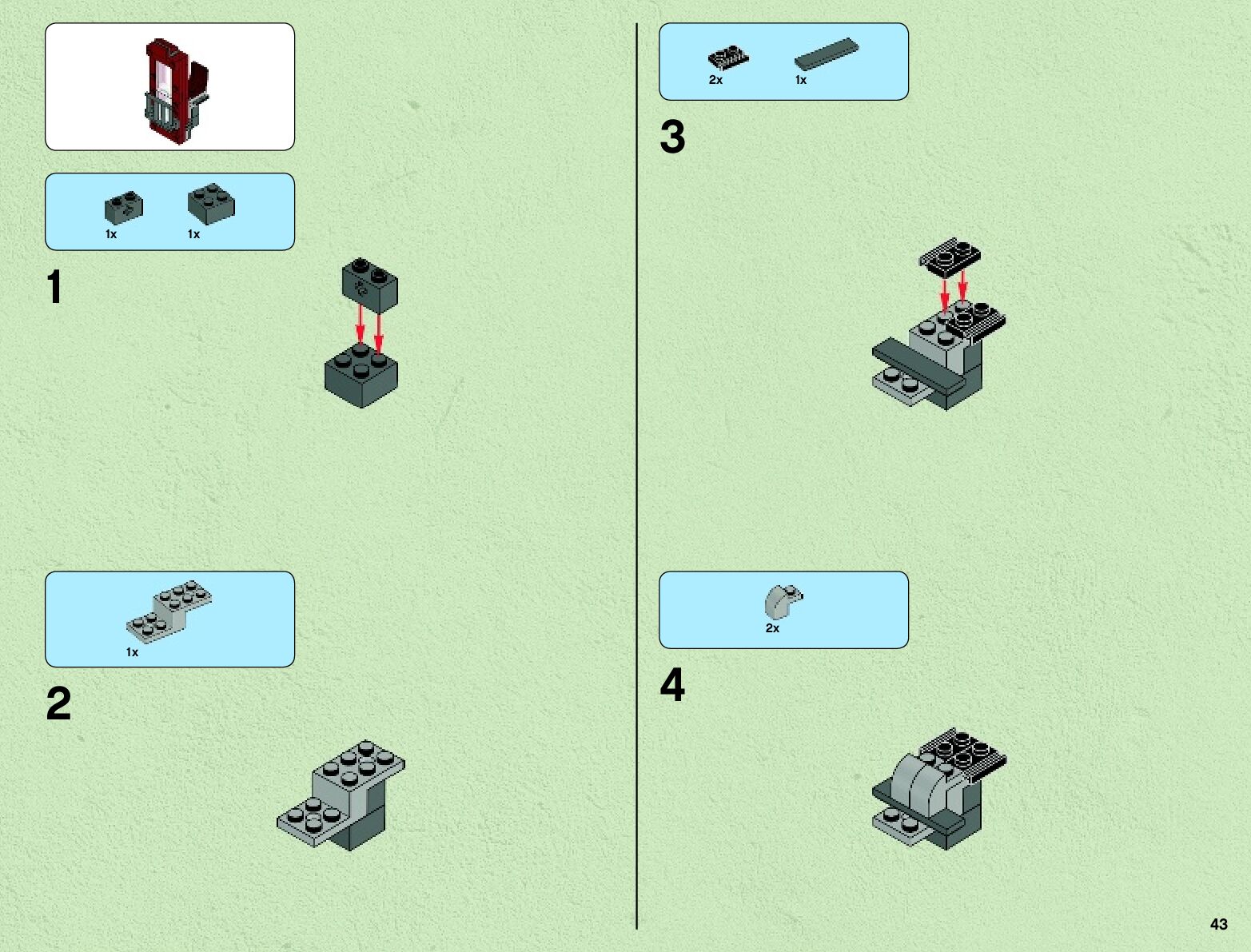 1x 1x

1

1x

2

2x 1x

3

2x

4

43