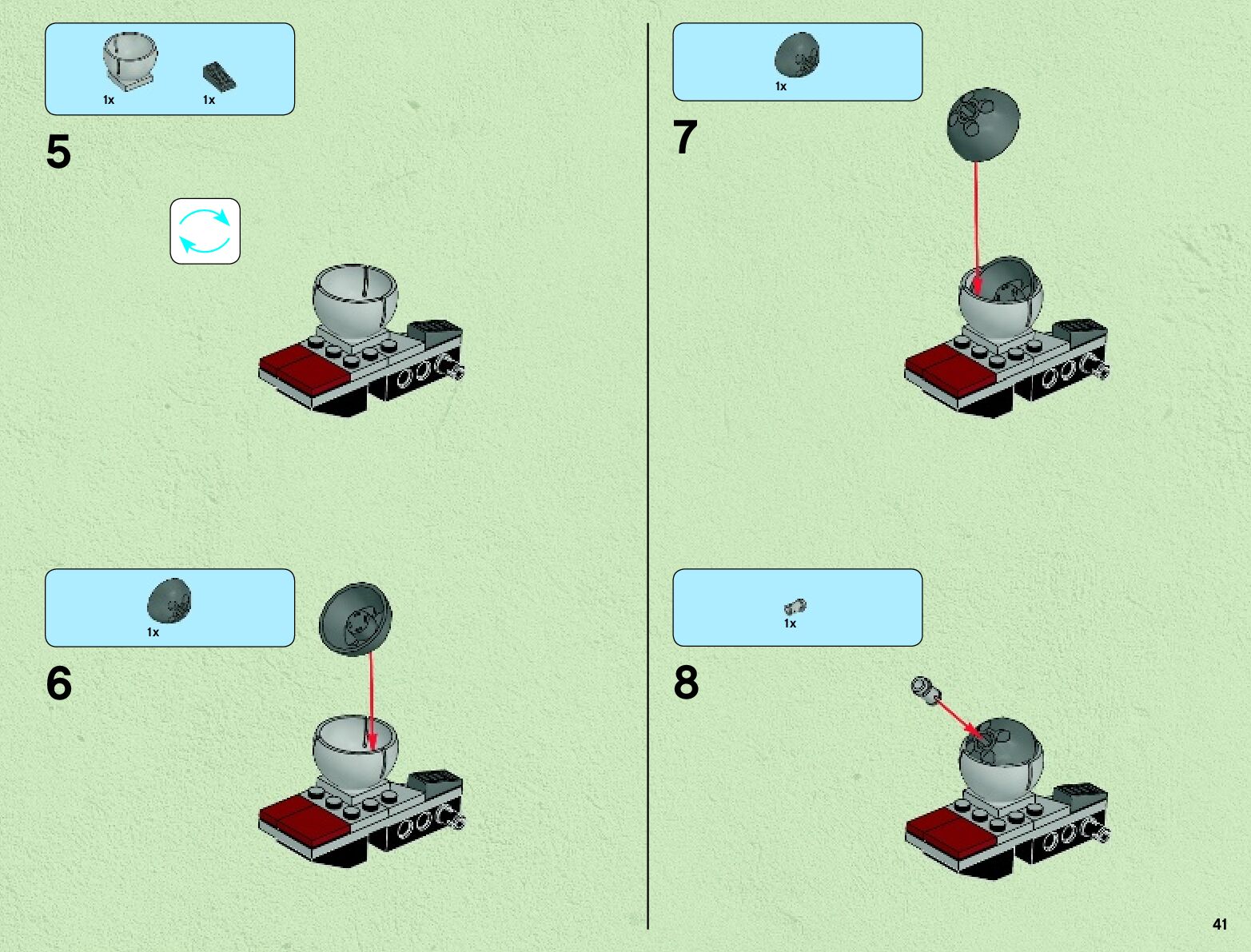 1x 1x

5

1x

6

1x

7

1x

8

41